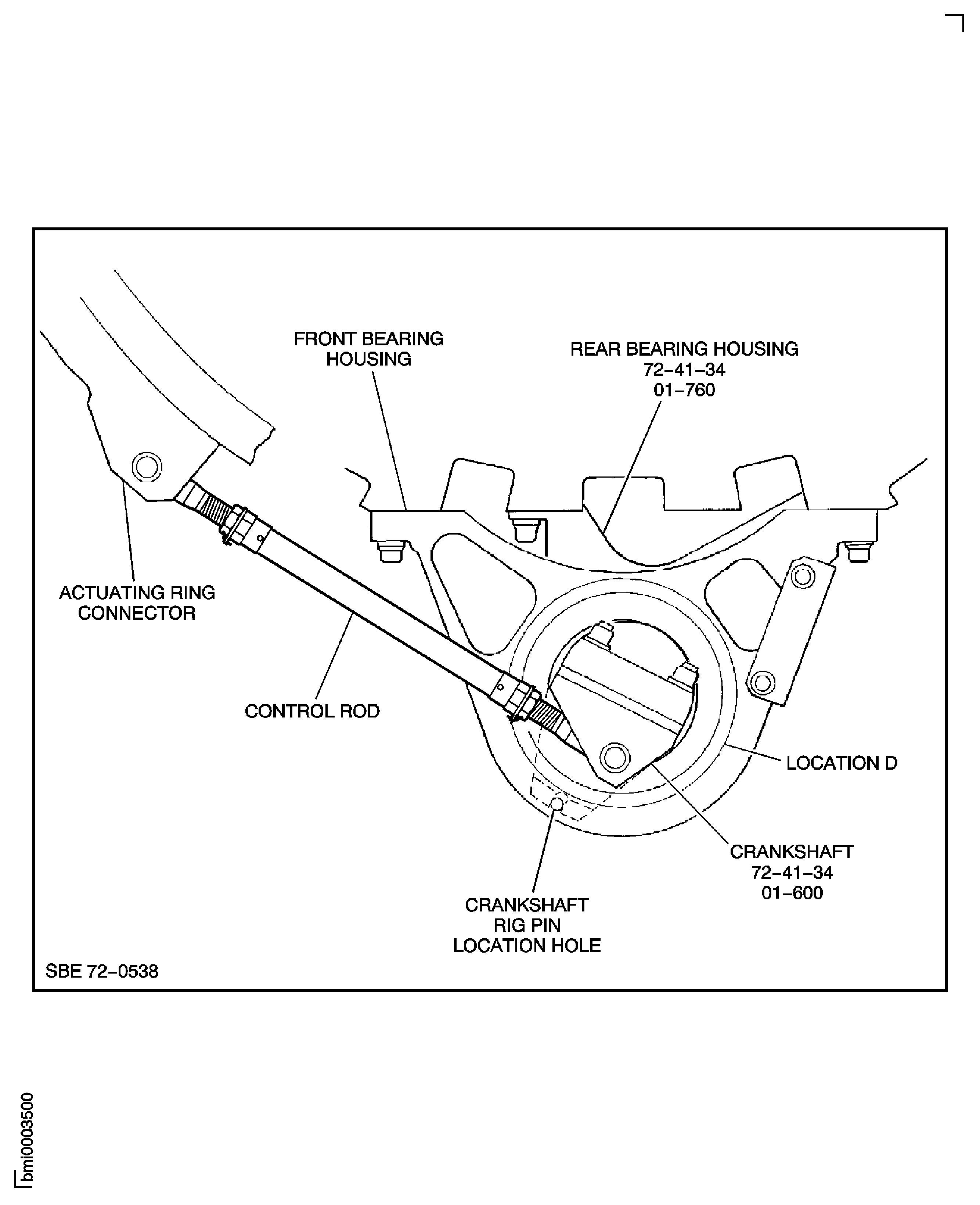 FRONT BEARING HOUSING

REAR BEARING HOUSING
72–41–34
01–760

ACTUATING RING CONNECTOR

CONTROL ROD

LOCATION D

CRANKSHAFT
72–41–34
01–600

CRANKSHAFT
RIG PIN
LOCATION HOLE

SBE 72–0538

bmi0003500