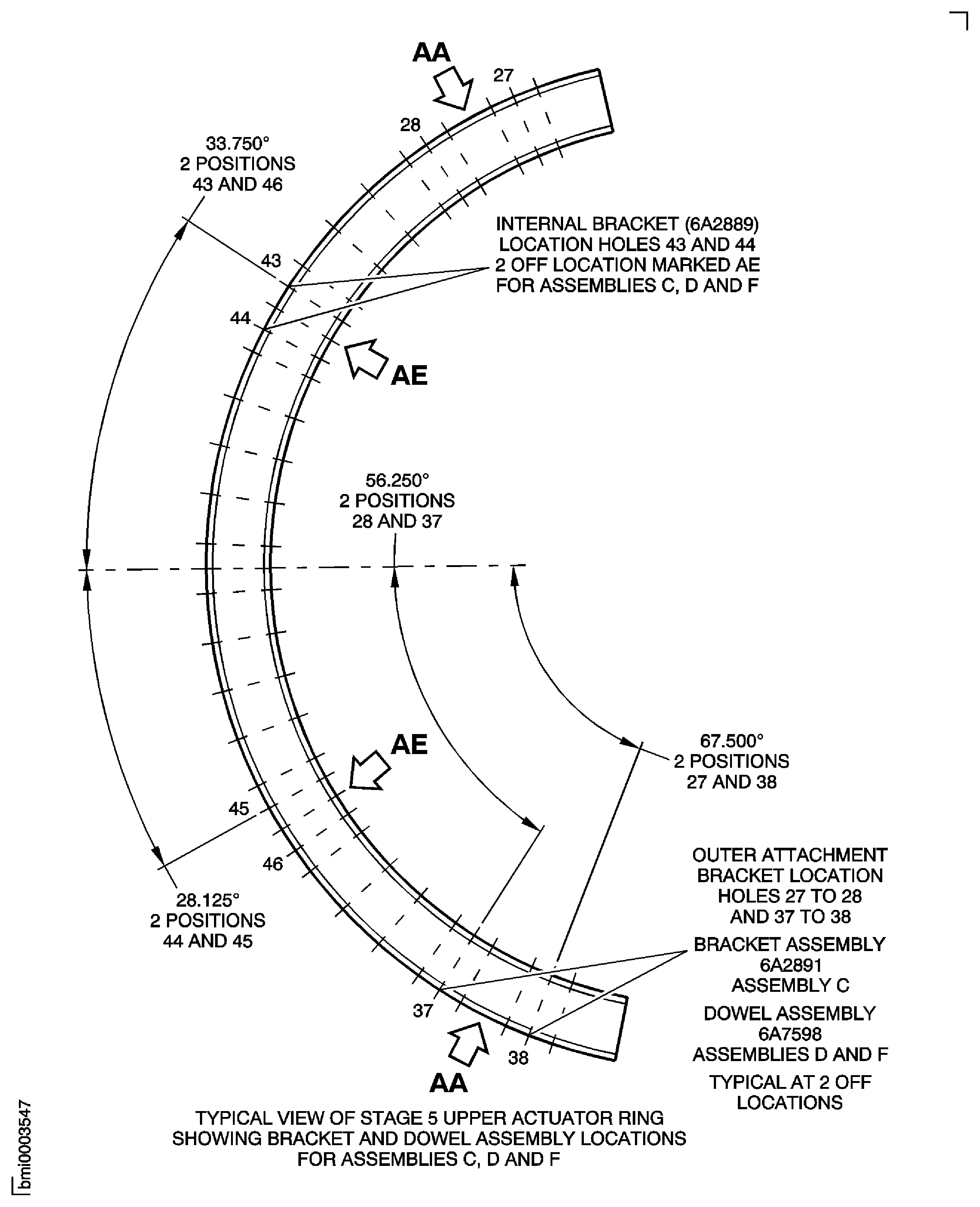 AA

27

28

33.750°
2 POSITIONS
43 AND 46

INTERNAL BRACKET (6A2889)
LOCATION HOLES 43 AND 44
2 OFF LOCATION MARKED AE
FOR ASSEMBLIES C, D AND F

43

44

AE

56.250°
2 POSITIONS
28 AND 37

AE

67.500°
2 POSITIONS
27 AND 38

45

46

28.125°
2 POSITIONS
44 AND 45

OUTER ATTACHMENT
BRACKET LOCATION
HOLES 27 TO 28
AND 37 TO 38

BRACKET ASSEMBLY
6A2891
ASSEMBLY C

DOWEL ASSEMBLY
6A7598
ASSEMBLIES D AND F

TYPICAL AT 2 OFF
LOCATIONS

37

38

AA

TYPICAL VIEW OF STAGE 5 UPPER ACTUATOR RING
SHOWING BRACKET AND DOWEL ASSEMBLY LOCATIONS
FOR ASSEMBLIES C, D AND F

bmi0003547