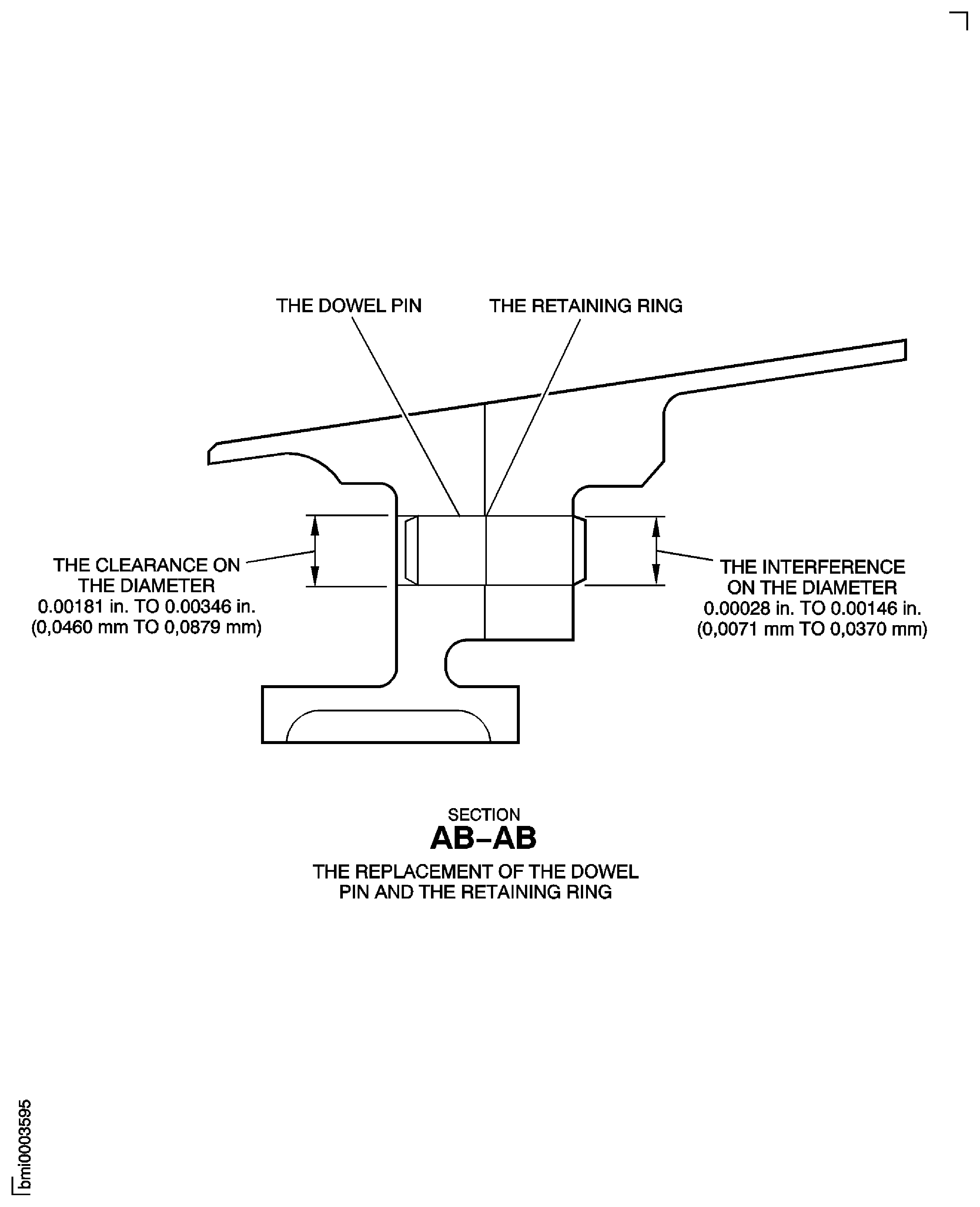 THE DOWEL PIN

THE RETAINING RING

THE CLEARANCE ON THE DIAMETER 0.00181 in. TO 0.00346 in. (0,0460 mm TO 0,0879 mm)

THE INTERFERENCE ON THE DIAMETER 0.00028 in. TO 0.00146 in. (0,0071 mm TO 0,0370 mm)

SECTION
AB–AB
THE REPLACEMENT OF THE DOWEL PIN AND THE RETAINING RING

bmi0003595