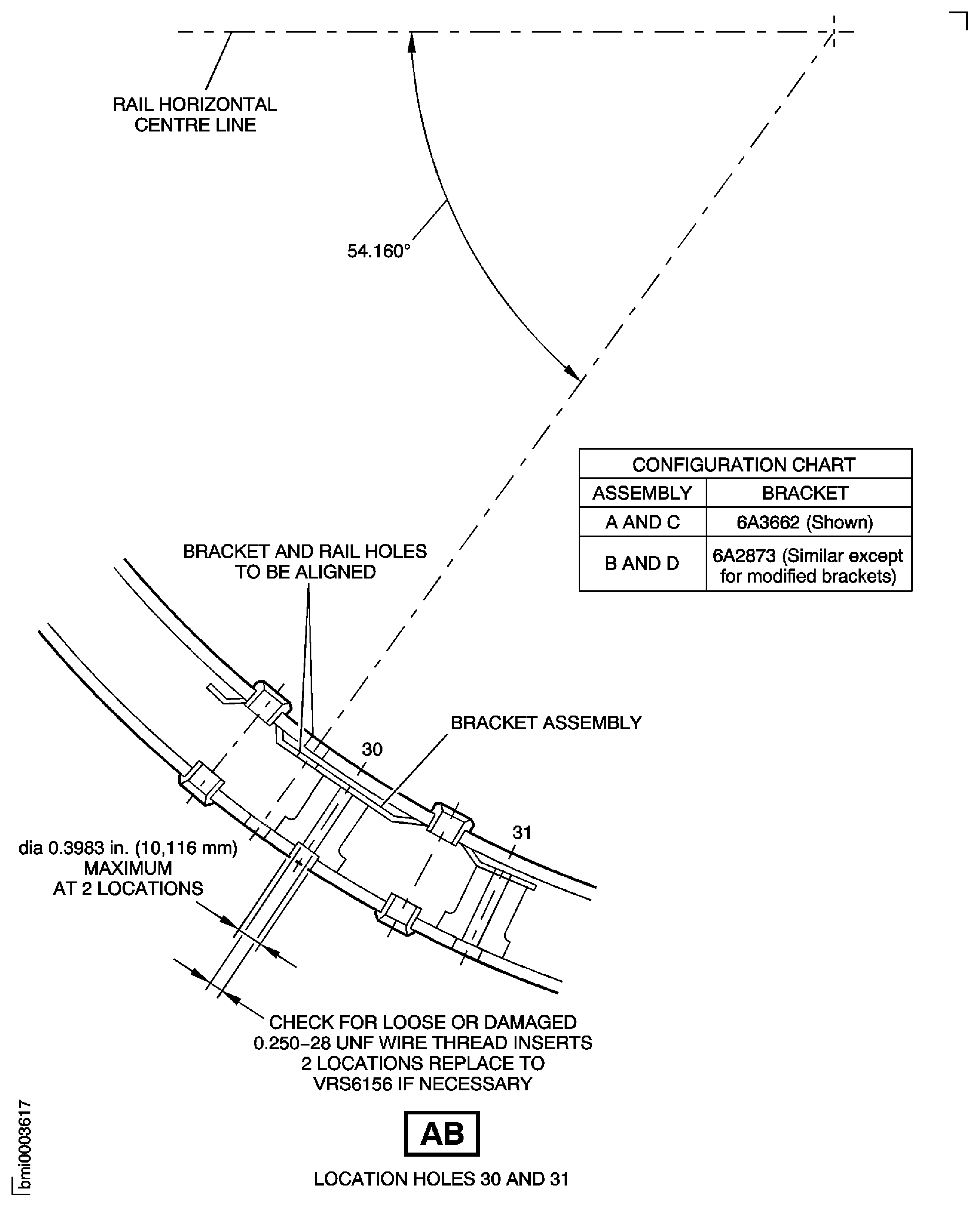 RAIL HORIZONTAL CENTRE LINE

54.160°

| CONFIGURATION CHART | |
|---|---|
| ASSEMBLY | BRACKET |
| A AND C | 6A3662 (Shown) |
| B AND D | 6A2873 (Similar except for modified brackets) |

BRACKET AND RAIL HOLES TO BE ALIGNED

BRACKET ASSEMBLY

30

31

dia 0.3983 in. (10,116 mm) MAXIMUM AT 2 LOCATIONS

CHECK FOR LOOSE OR DAMAGED 0.250–28 UNF WIRE THREAD INSERTS 2 LOCATIONS REPLACE TO VRS6156 IF NECESSARY

AB

LOCATION HOLES 30 AND 31

bmi0003617