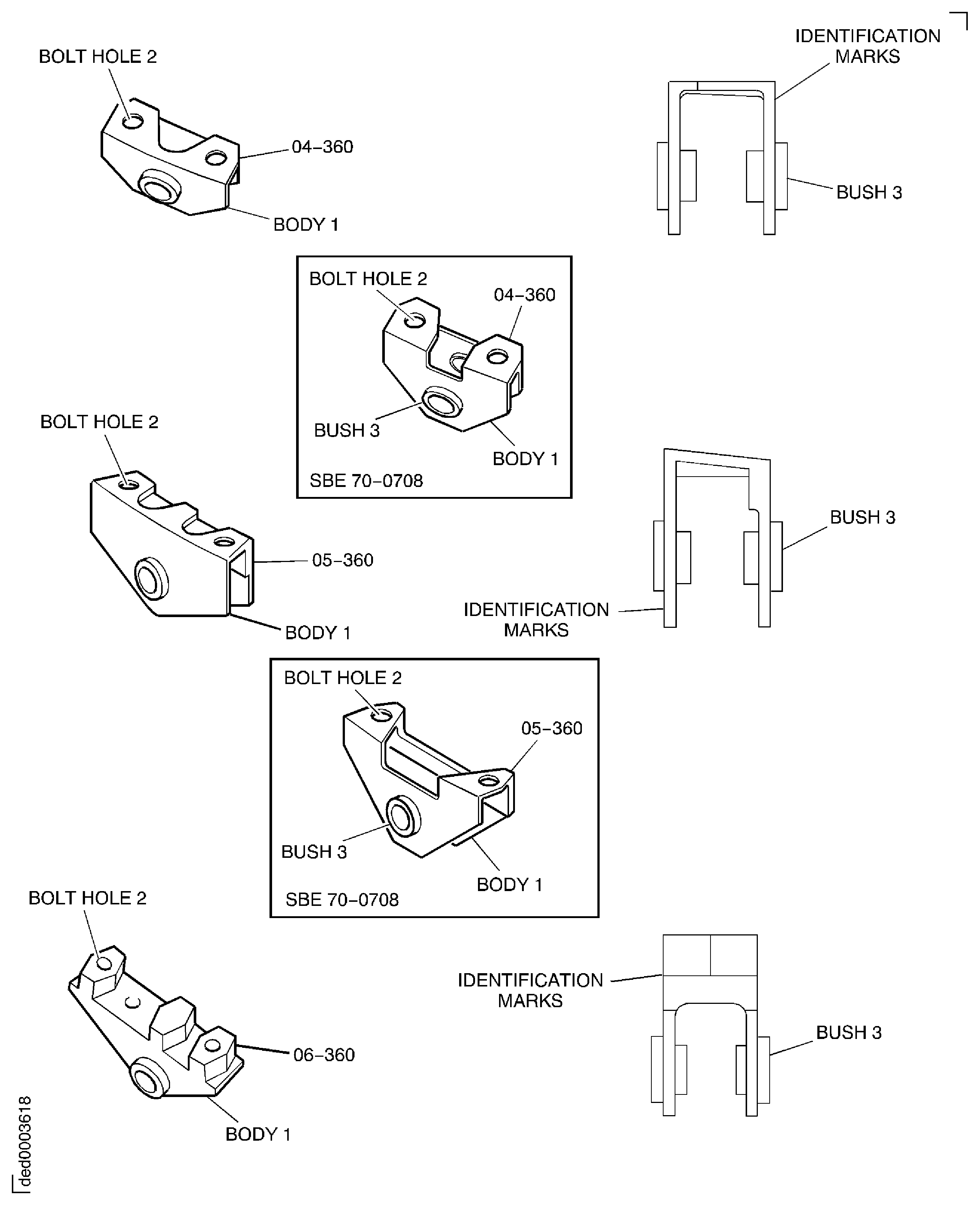 BOLT HOLE 2
04–360
BODY 1

IDENTIFICATION MARKS
BUSH 3

BOLT HOLE 2
04–360
BUSH 3
BODY 1
SBE 70–0708

BOLT HOLE 2
05–360
BODY 1

BUSH 3
IDENTIFICATION MARKS

BOLT HOLE 2
05–360
BUSH 3
BODY 1
SBE 70–0708

BOLT HOLE 2
06–360
BODY 1

IDENTIFICATION MARKS
BUSH 3

ded0003618