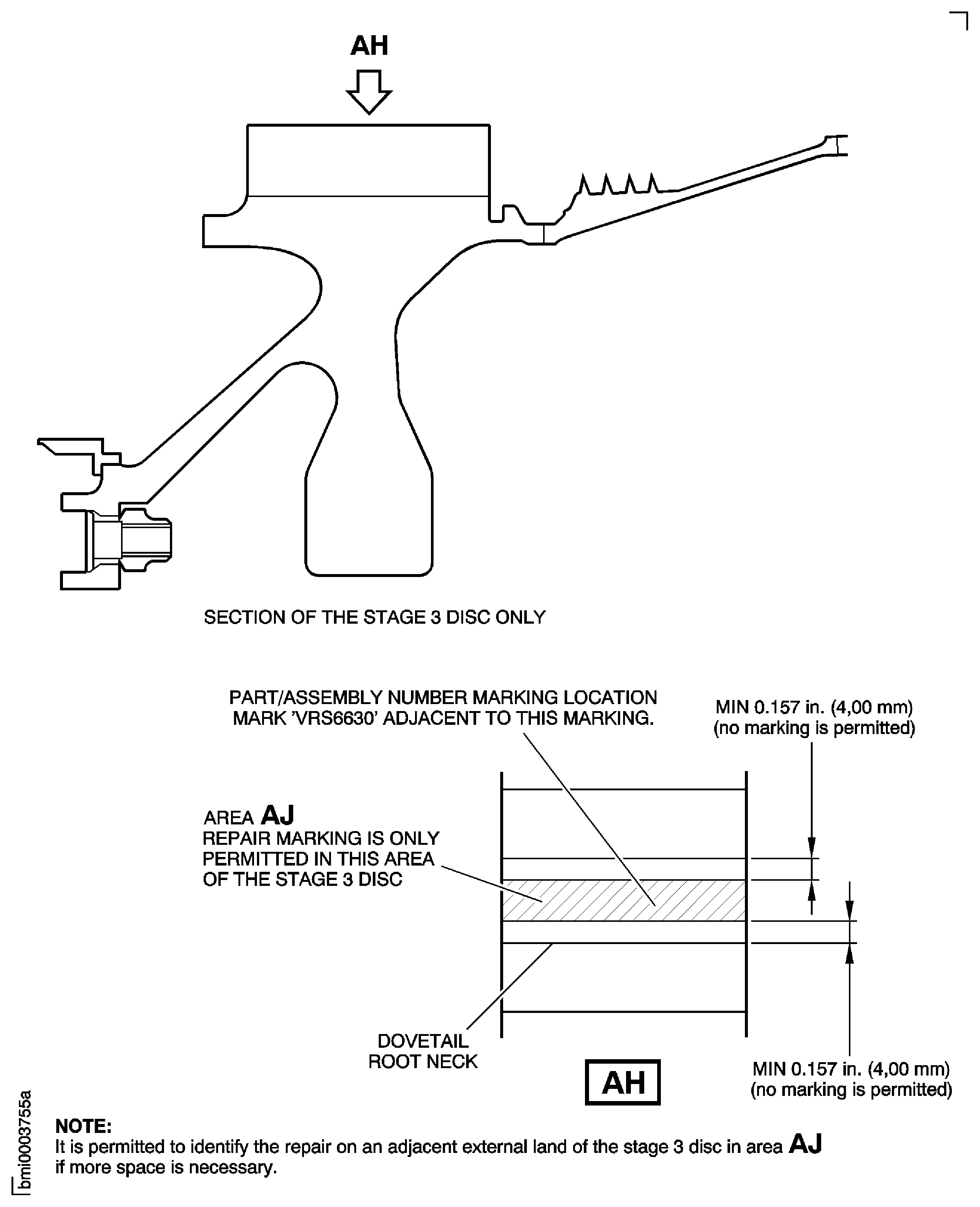 AH

SECTION OF THE STAGE 3 DISC ONLY

PART/ASSEMBLY NUMBER MARKING LOCATION MARK 'VRS6630' ADJACENT TO THIS MARKING.

MIN 0.157 in. (4,00 mm) (no marking is permitted)

AREA AJ
REPAIR MARKING IS ONLY PERMITTED IN THIS AREA OF THE STAGE 3 DISC

DOVETAIL ROOT NECK

AH

MIN 0.157 in. (4,00 mm) (no marking is permitted)

NOTE:
It is permitted to identify the repair on an adjacent external land of the stage 3 disc in area AJ if more space is necessary.

bmi0003755a