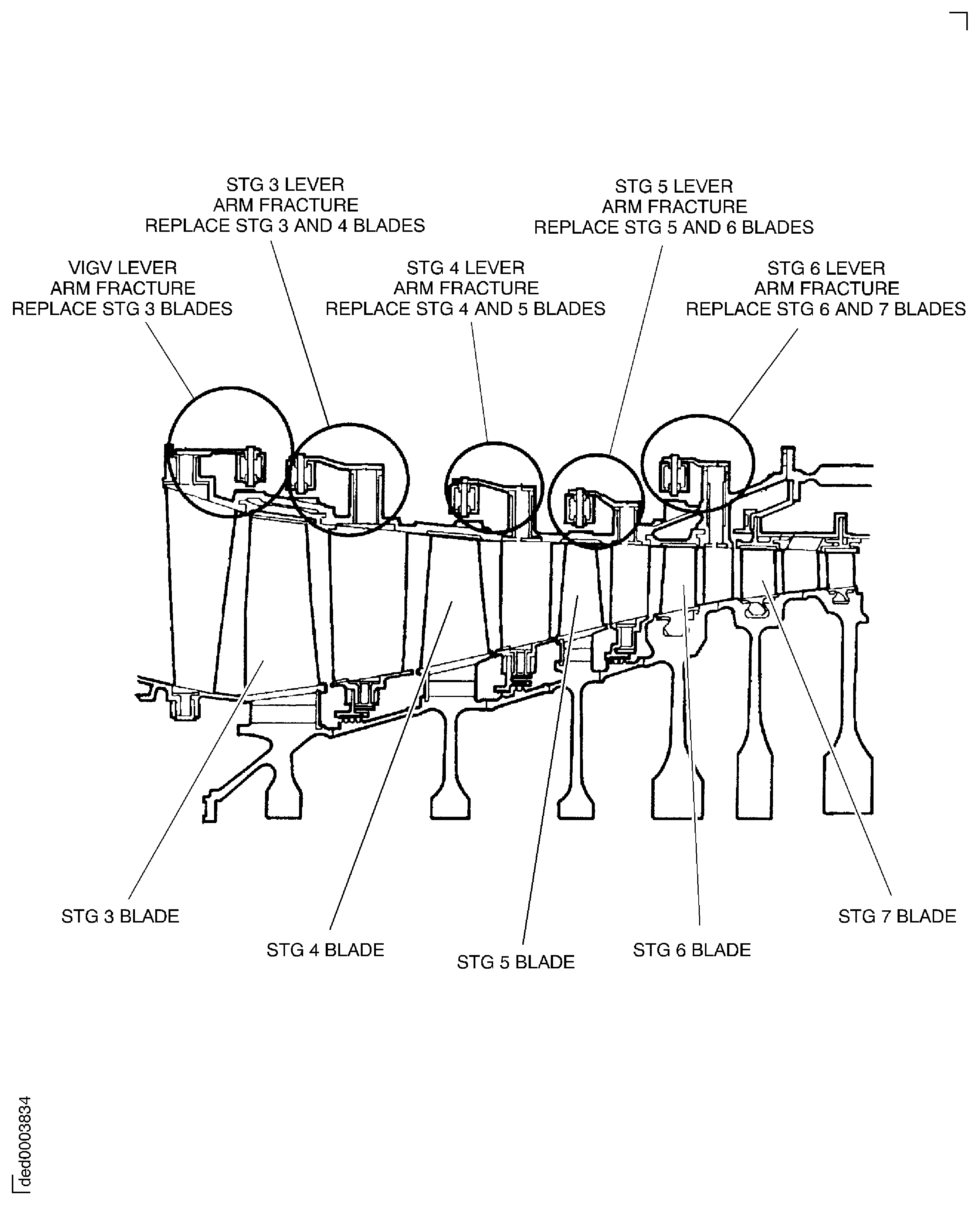 STG 3 LEVER
ARM FRACTURE
REPLACE STG 3 AND 4 BLADES

STG 5 LEVER
ARM FRACTURE
REPLACE STG 5 AND 6 BLADES

VIGV LEVER
ARM FRACTURE
REPLACE STG 3 BLADES

STG 4 LEVER
ARM FRACTURE
REPLACE STG 4 AND 5 BLADES

STG 6 LEVER
ARM FRACTURE
REPLACE STG 6 AND 7 BLADES

STG 3 BLADE

STG 4 BLADE

STG 5 BLADE

STG 6 BLADE

STG 7 BLADE

ded0003834