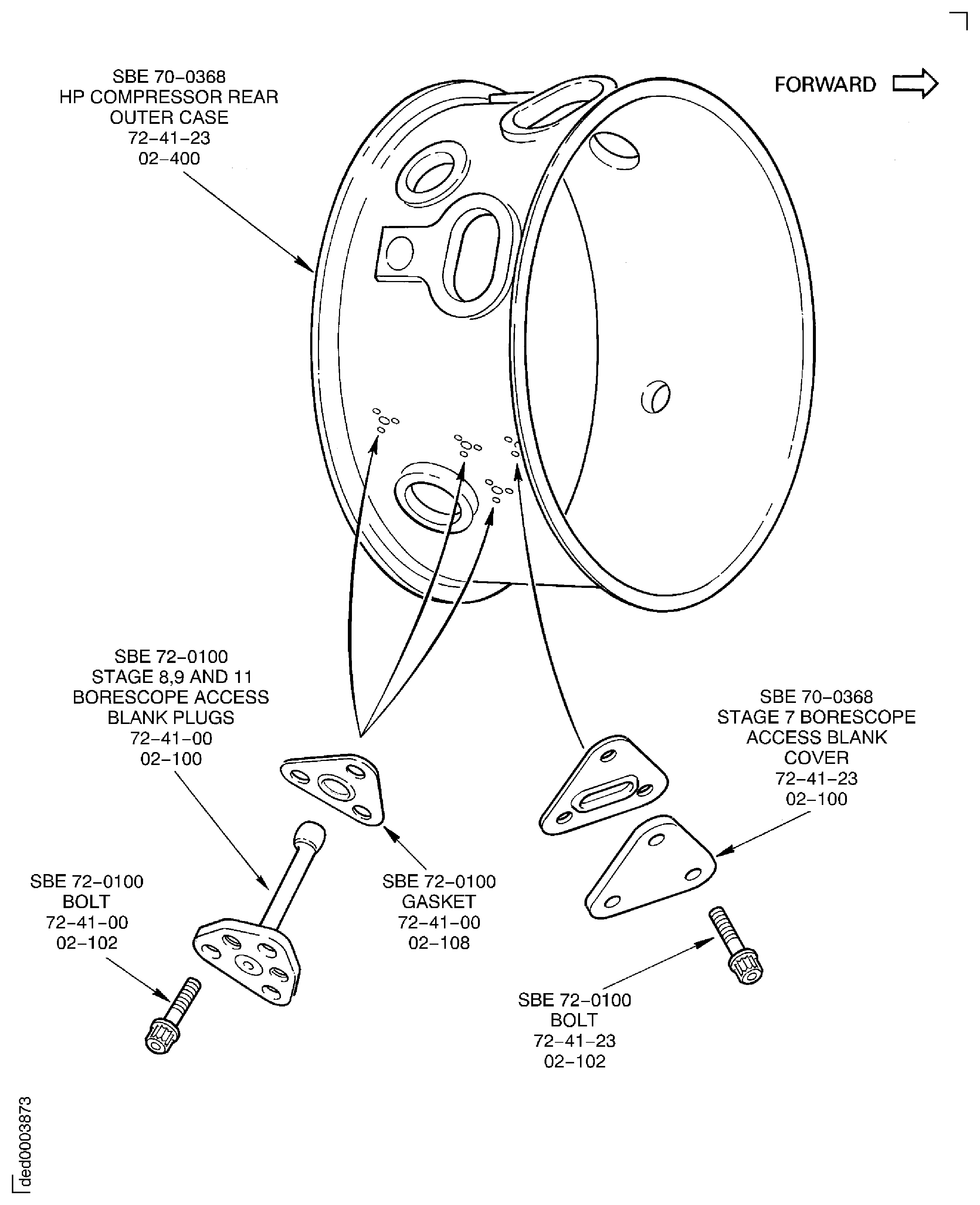 SBE 70–0368
HP COMPRESSOR REAR
OUTER CASE
72–41–23
02–400

FORWARD

SBE 72–0100
STAGE 8,9 AND 11
BORESCOPE ACCESS
BLANK PLUGS
72–41–00
02–100

SBE 70–0368
STAGE 7 BORESCOPE
ACCESS BLANK
COVER
72–41–23
02–100

SBE 72–0100
BOLT
72–41–00
02–102

SBE 72–0100
GASKET
72–41–00
02–108

SBE 72–0100
BOLT
72–41–23
02–102

ded0003873