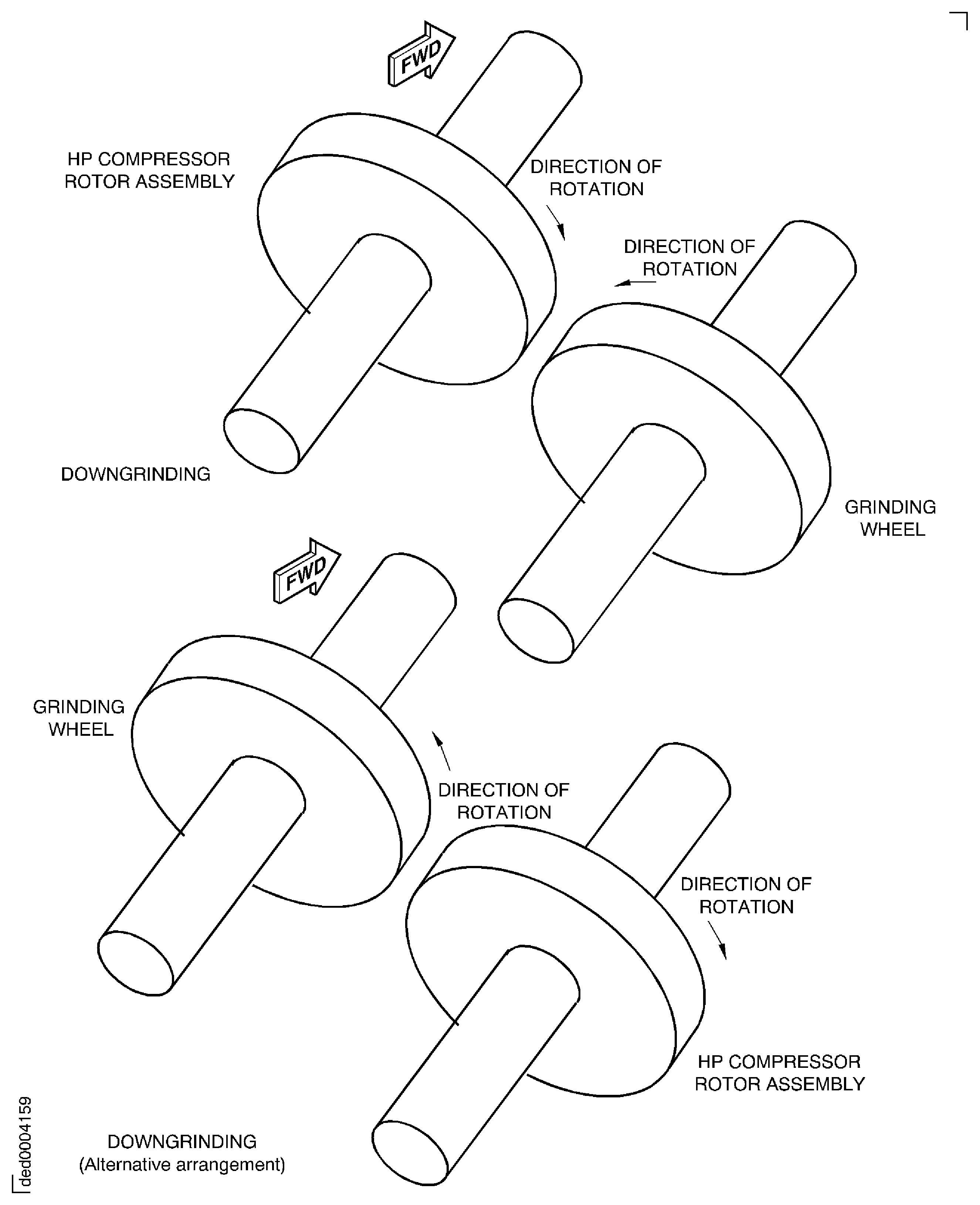 FWD

HP COMPRESSOR ROTOR ASSEMBLY

DIRECTION OF ROTATION

DIRECTION OF ROTATION

DOWNGRINDING

GRINDING WHEEL

FWD

GRINDING WHEEL

DIRECTION OF ROTATION

DIRECTION OF ROTATION

HP COMPRESSOR ROTOR ASSEMBLY

DOWNGRINDING
(Alternative arrangement)

ded0004159