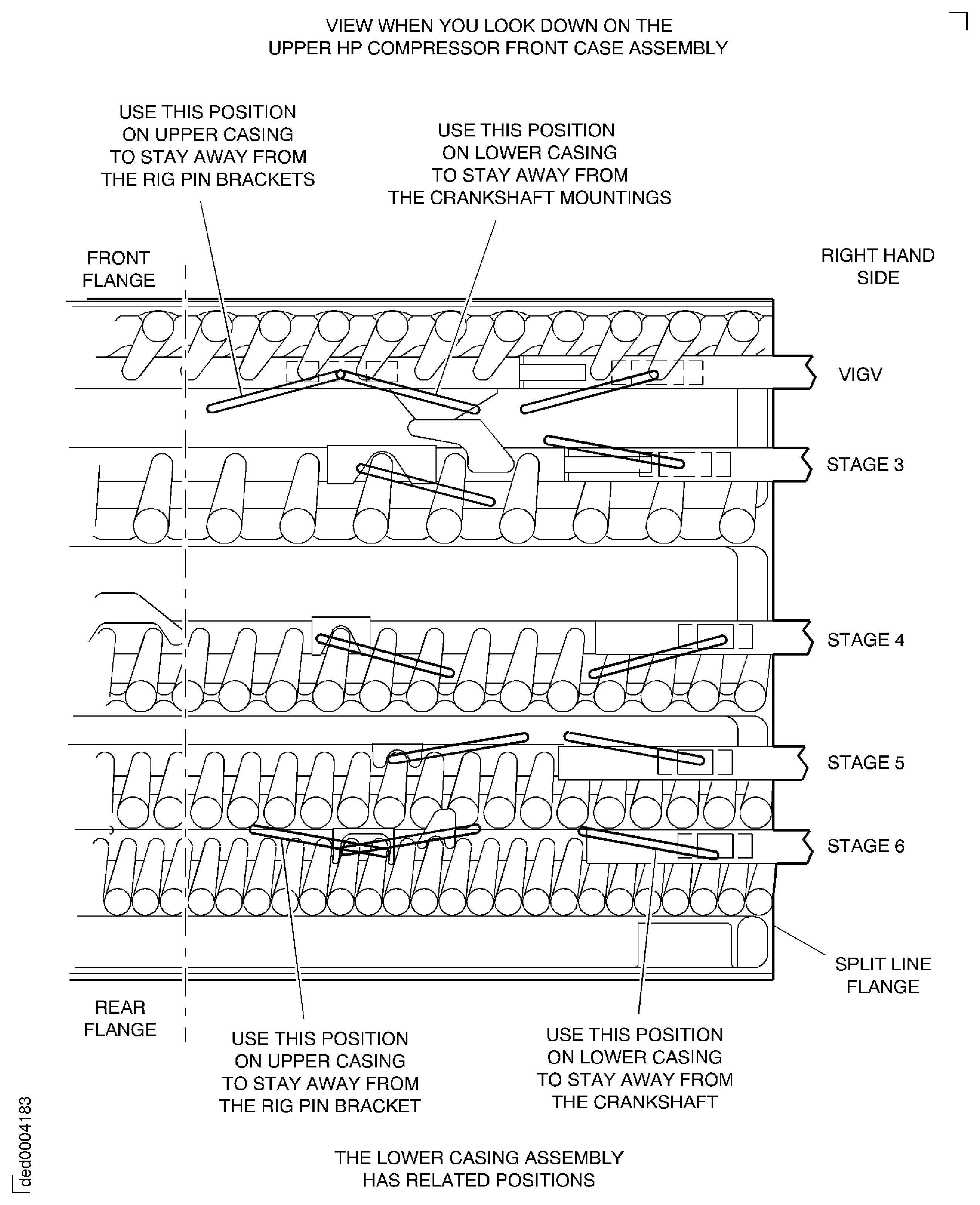 VIEW WHEN YOU LOOK DOWN ON THE UPPER HP COMPRESSOR FRONT CASE ASSEMBLY

USE THIS POSITION ON UPPER CASING TO STAY AWAY FROM THE RIG PIN BRACKETS

USE THIS POSITION ON LOWER CASING TO STAY AWAY FROM THE CRANKSHAFT MOUNTINGS

FRONT FLANGE

RIGHT HAND SIDE

VIGV

STAGE 3

STAGE 4

STAGE 5

STAGE 6

SPLIT LINE FLANGE

REAR FLANGE

USE THIS POSITION ON UPPER CASING TO STAY AWAY FROM THE RIG PIN BRACKET

USE THIS POSITION ON LOWER CASING TO STAY AWAY FROM THE CRANKSHAFT

THE LOWER CASING ASSEMBLY HAS RELATED POSITIONS

ded0004183