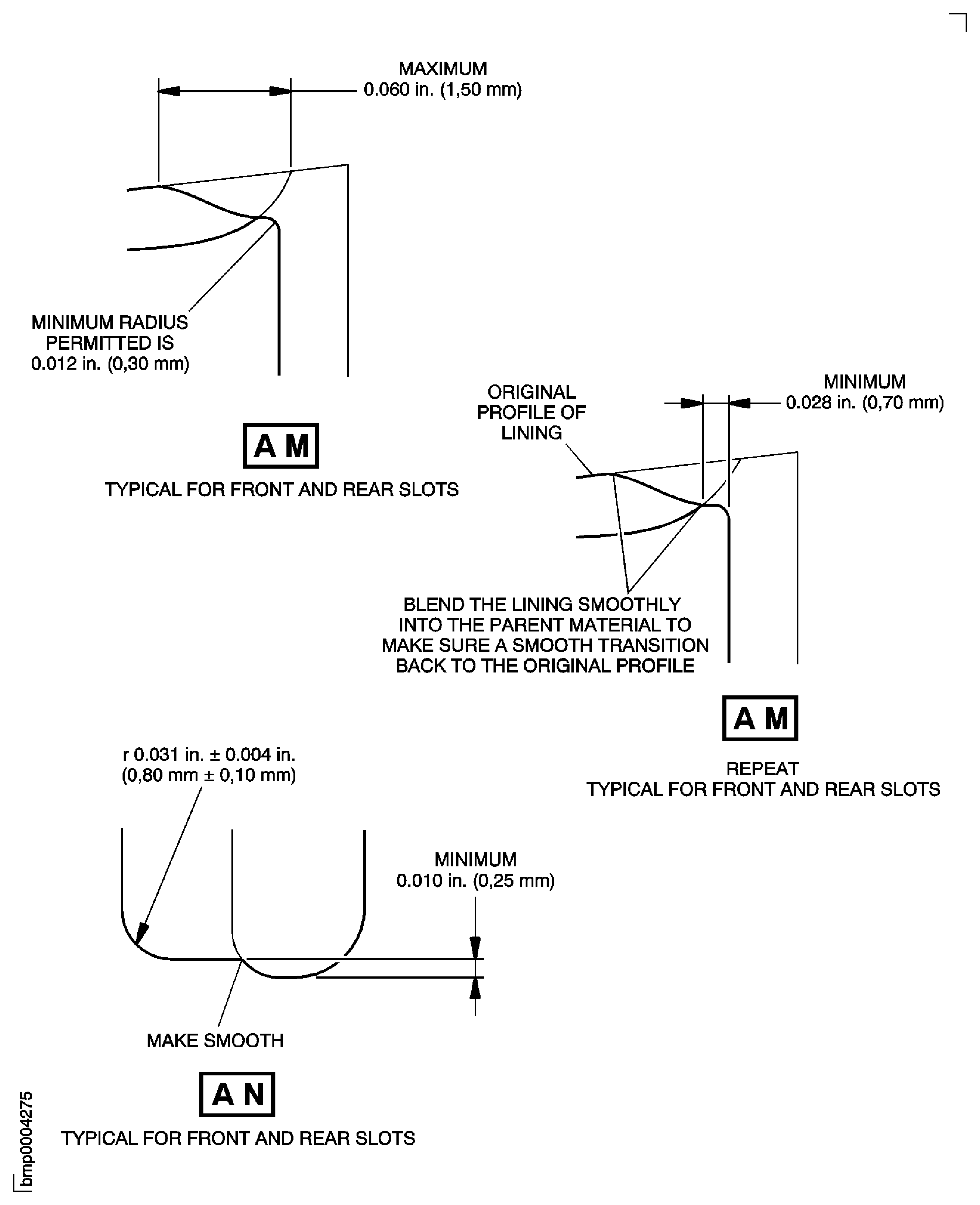 MAXIMUM
0.060 in. (1,50 mm)

MINIMUM RADIUS
PERMITTED IS
0.012 in. (0,30 mm)

A M

TYPICAL FOR FRONT AND REAR SLOTS

ORIGINAL
PROFILE OF
LINING

MINIMUM
0.028 in. (0,70 mm)

BLEND THE LINING SMOOTHLY
INTO THE PARENT MATERIAL TO
MAKE SURE A SMOOTH TRANSITION
BACK TO THE ORIGINAL PROFILE

A M

REPEAT
TYPICAL FOR FRONT AND REAR SLOTS

r 0.031 in. ± 0.004 in.
(0,80 mm ± 0,10 mm)

MINIMUM
0.010 in. (0,25 mm)

MAKE SMOOTH

A N

TYPICAL FOR FRONT AND REAR SLOTS

bmp0004275