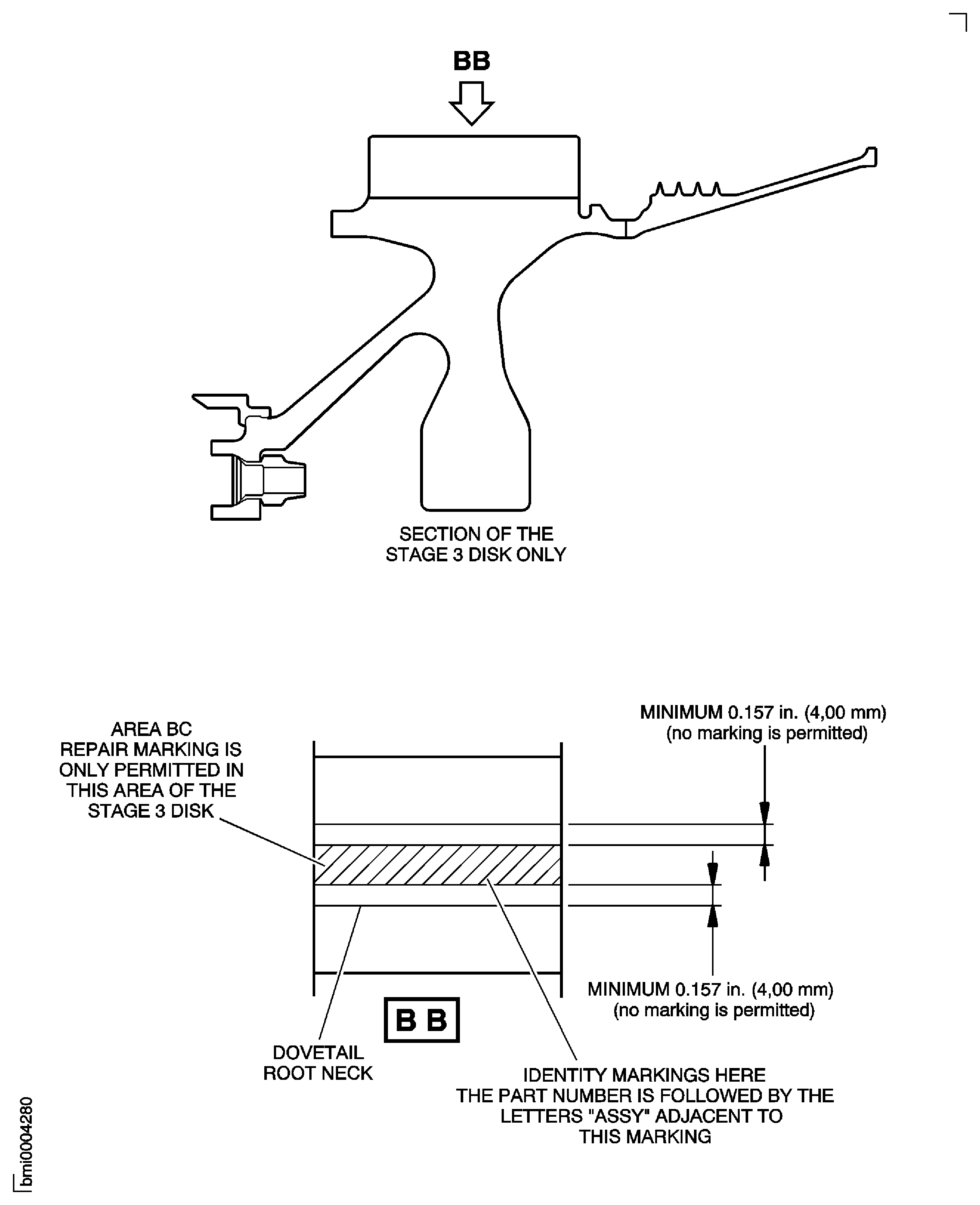 BB

SECTION OF THE STAGE 3 DISK ONLY

AREA BC REPAIR MARKING IS ONLY PERMITTED IN THIS AREA OF THE STAGE 3 DISK

MINIMUM 0.157 in. (4,00 mm) (no marking is permitted)

MINIMUM 0.157 in. (4,00 mm) (no marking is permitted)

B B

DOVETAIL ROOT NECK

IDENTITY MARKINGS HERE THE PART NUMBER IS FOLLOWED BY THE LETTERS "ASSY" ADJACENT TO THIS MARKING

bmi0004280