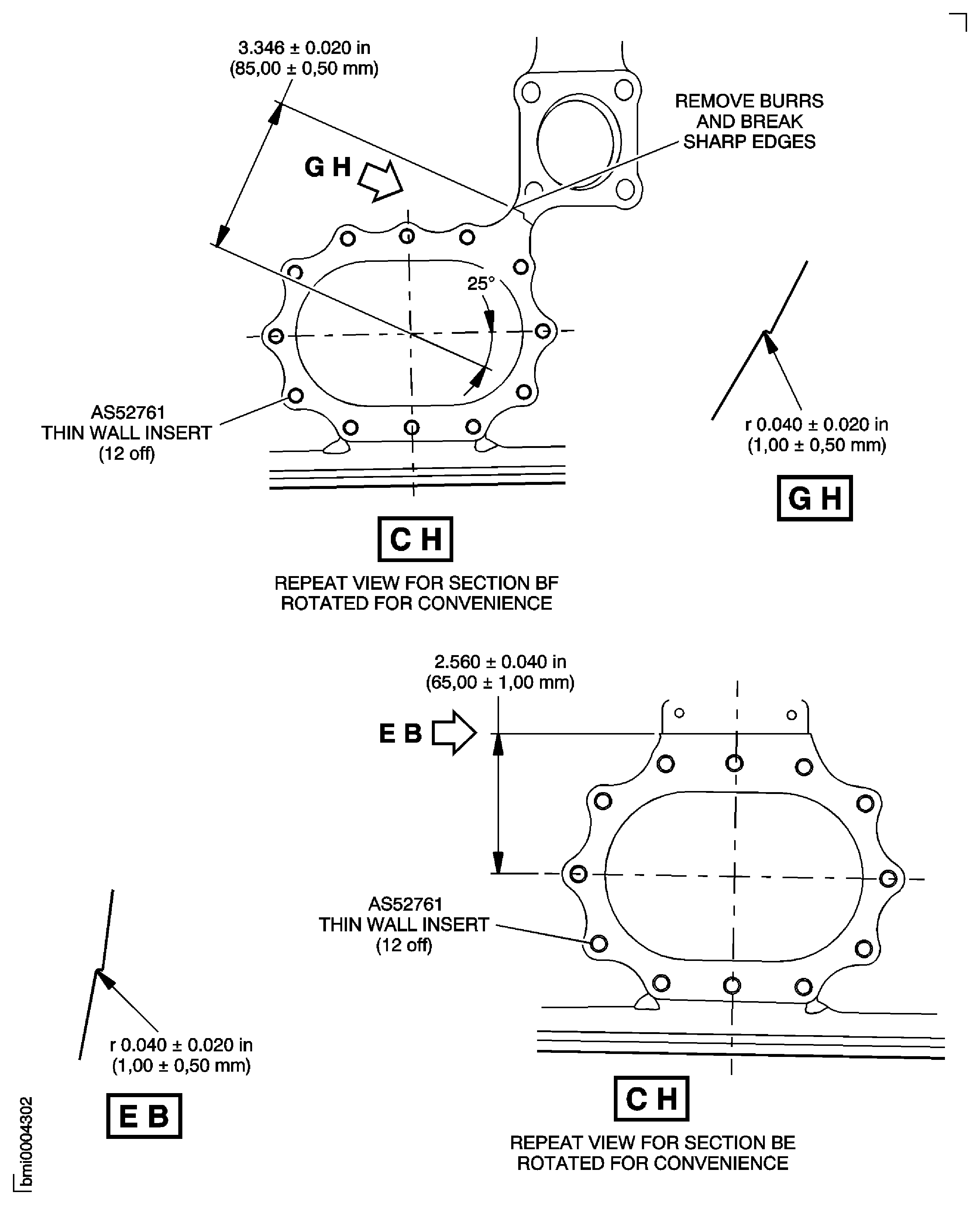 3.346 ± 0.020 in
(85,00 ± 0,50 mm)

REMOVE BURRS
AND BREAK
SHARP EDGES

G H

25°

AS52761
THIN WALL INSERT
(12 off)

r 0.040 ± 0.020 in
(1,00 ± 0,50 mm)

G H

C H

REPEAT VIEW FOR SECTION BF
ROTATED FOR CONVENIENCE

2.560 ± 0.040 in
(65,00 ± 1,00 mm)

E B

AS52761
THIN WALL INSERT
(12 off)

r 0.040 ± 0.020 in
(1,00 ± 0,50 mm)

E B

C H

REPEAT VIEW FOR SECTION BE
ROTATED FOR CONVENIENCE

bmi0004302