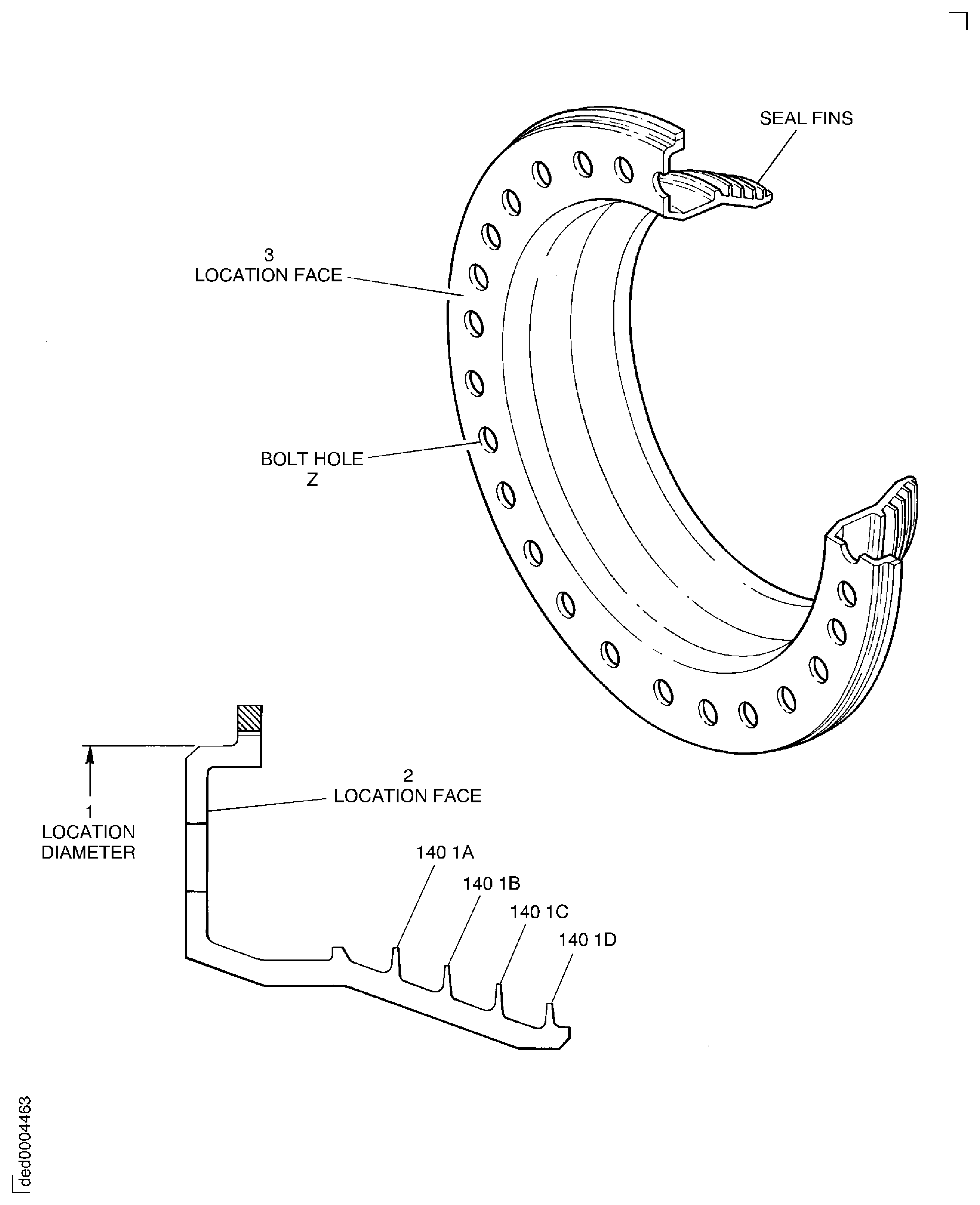 SEAL FINS

3
LOCATION FACE

BOLT HOLE
Z

2
LOCATION FACE

1
LOCATION
DIAMETER

140 1A

140 1B

140 1C

140 1D

ded0004463