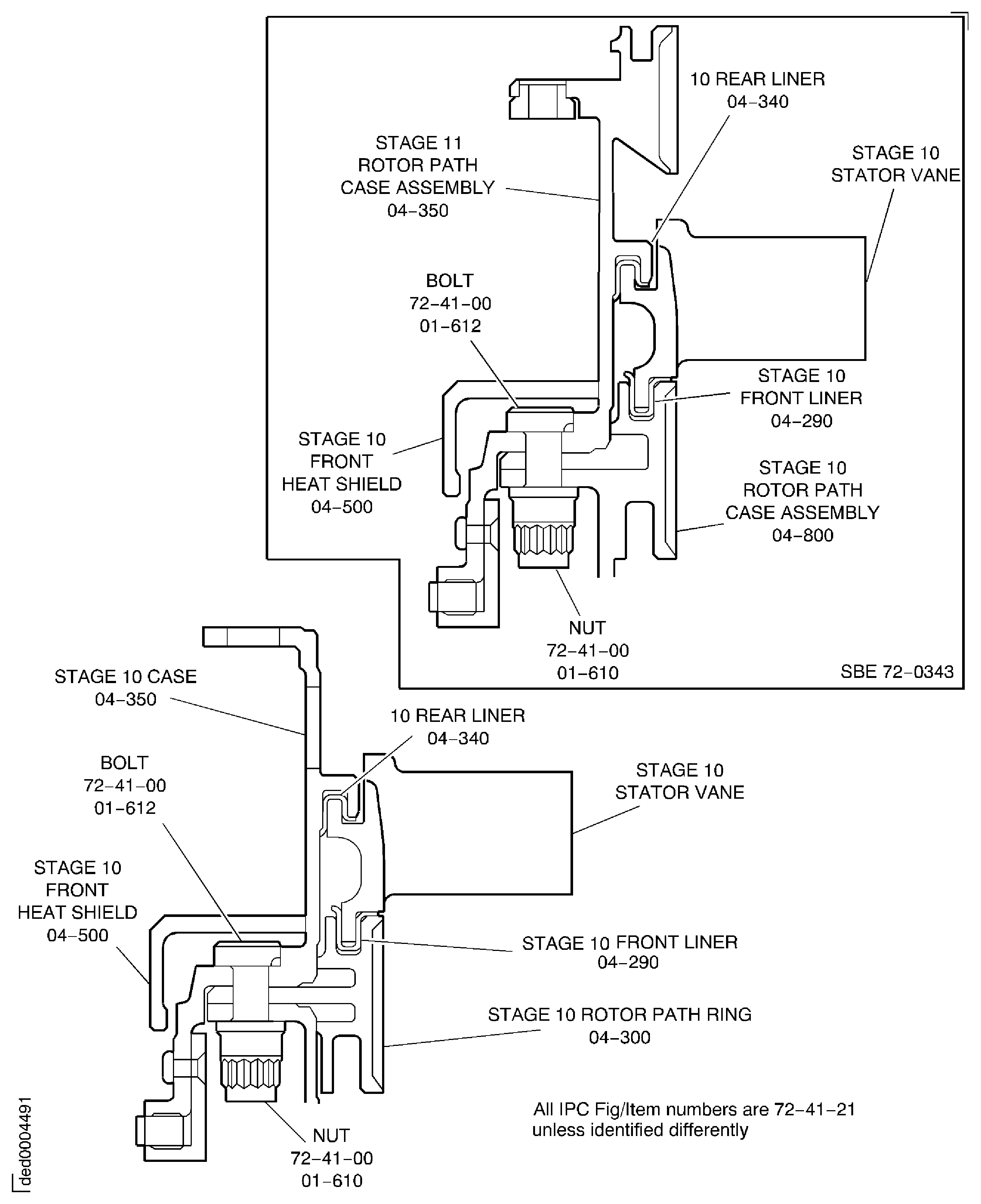 10 REAR LINER
04–340

STAGE 11
ROTOR PATH
CASE ASSEMBLY
04–350

STAGE 10
STATOR VANE

BOLT
72–41–00
01–612

STAGE 10
FRONT LINER
04–290

STAGE 10
FRONT
HEAT SHIELD
04–500

STAGE 10
ROTOR PATH
CASE ASSEMBLY
04–800

NUT
72–41–00
01–610

SBE 72–0343

STAGE 10 CASE
04–350

10 REAR LINER
04–340

BOLT
72–41–00
01–612

STAGE 10
STATOR VANE

STAGE 10
FRONT
HEAT SHIELD
04–500

STAGE 10 FRONT LINER
04–290

STAGE 10 ROTOR PATH RING
04–300

All IPC Fig/Item numbers are 72–41–21
unless identified differently

NUT
72–41–00
01–610

ded0004491