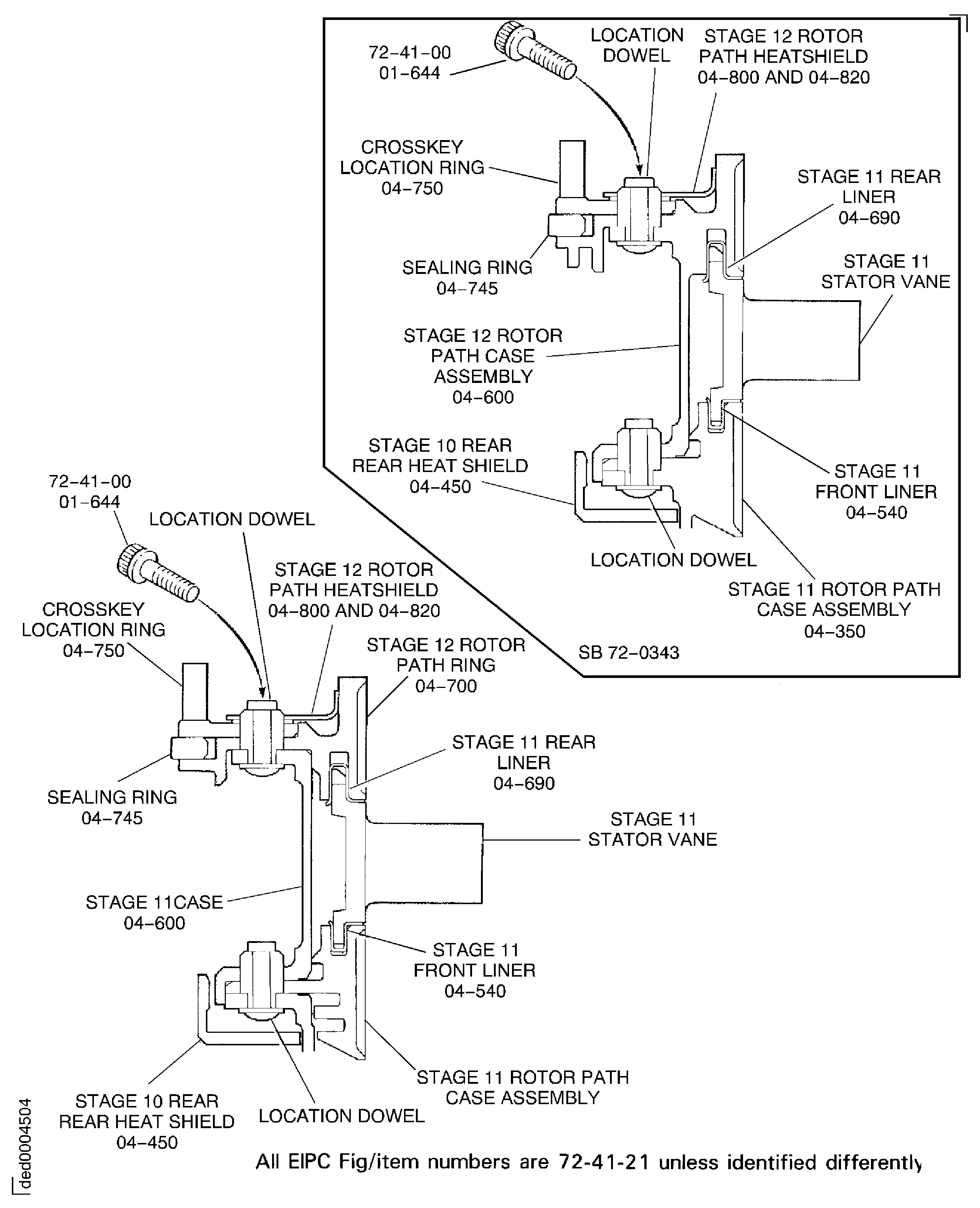 72–41–00
01–644

LOCATION DOWEL

STAGE 12 ROTOR PATH HEATSHIELD 04–800 AND 04–820

CROSSKEY LOCATION RING 04–750

STAGE 11 REAR LINER 04–690

SEALING RING 04–745

STAGE 11 STATOR VANE

STAGE 12 ROTOR PATH CASE ASSEMBLY 04–600

STAGE 10 REAR REAR HEAT SHIELD 04–450

STAGE 11 FRONT LINER 04–540

LOCATION DOWEL

STAGE 11 ROTOR PATH CASE ASSEMBLY 04–350

SB 72–0343

72–41–00
01–644

LOCATION DOWEL

STAGE 12 ROTOR PATH HEATSHIELD 04–800 AND 04–820

CROSSKEY LOCATION RING 04–750

STAGE 12 ROTOR PATH RING 04–700

STAGE 11 REAR LINER 04–690

SEALING RING 04–745

STAGE 11 STATOR VANE

STAGE 11CASE 04–600

STAGE 11 FRONT LINER 04–540

STAGE 11 ROTOR PATH CASE ASSEMBLY

STAGE 10 REAR REAR HEAT SHIELD 04–450

LOCATION DOWEL

ded0004504

All EIPC Fig/item numbers are 72-41-21 unless identified differently