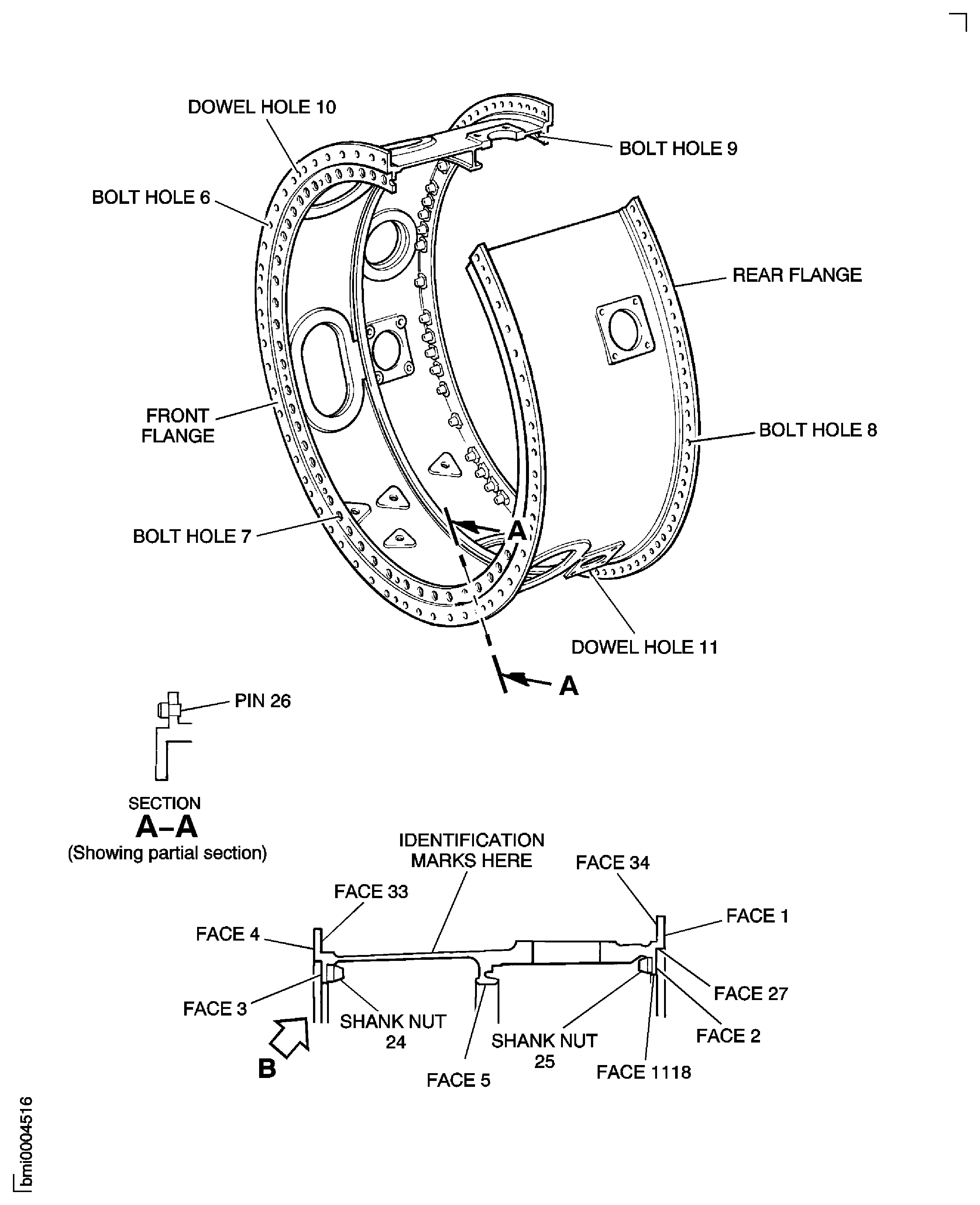 DOWEL HOLE 10

BOLT HOLE 9

BOLT HOLE 6

REAR FLANGE

FRONT FLANGE

BOLT HOLE 8

BOLT HOLE 7

A

DOWEL HOLE 11

A

PIN 26

SECTION
A–A
(Showing partial section)

IDENTIFICATION MARKS HERE

FACE 34

FACE 33

FACE 1

FACE 4

FACE 27

FACE 3

SHANK NUT 24

SHANK NUT 25

FACE 2

B

FACE 5

FACE 1118

bmi0004516