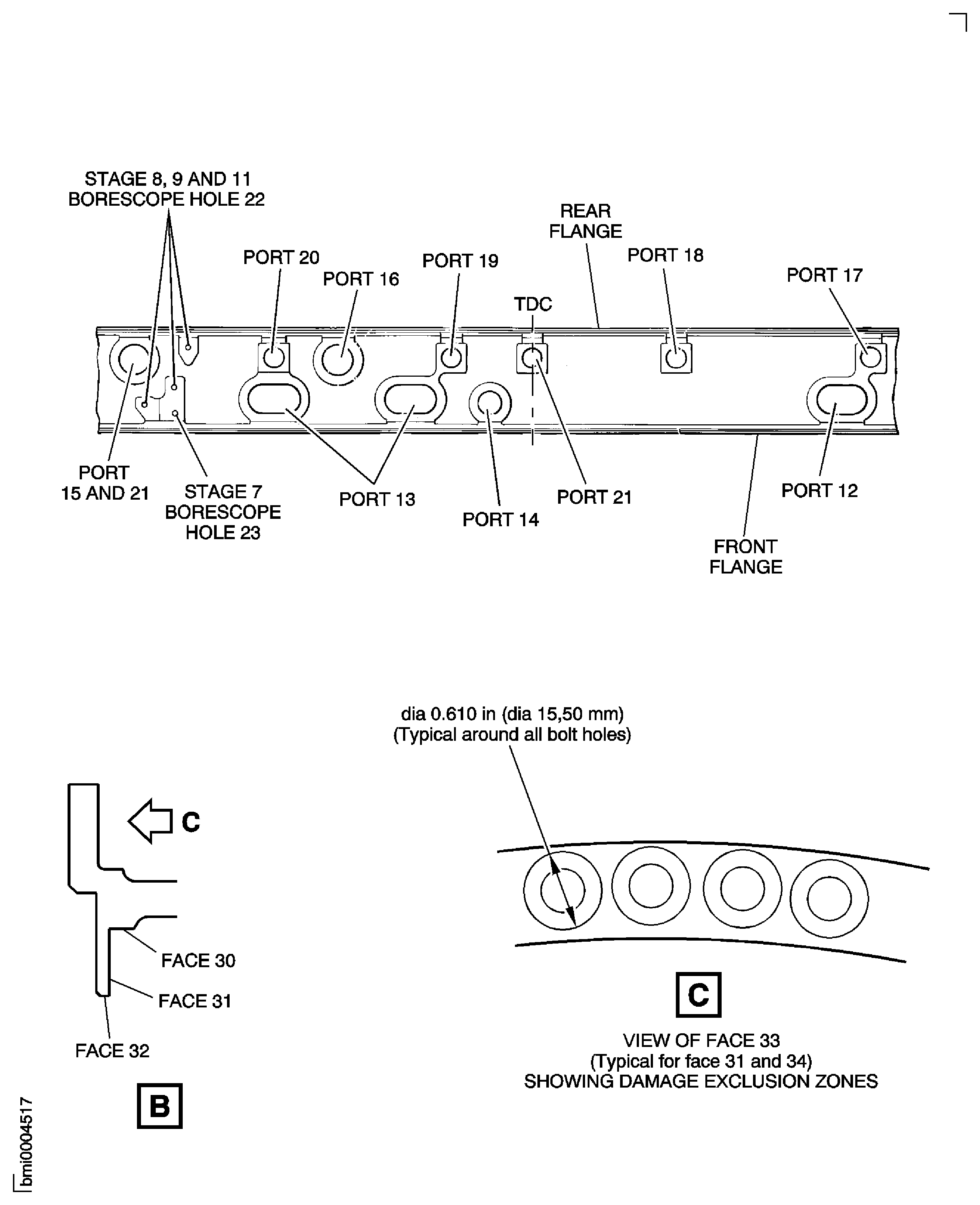 STAGE 8, 9 AND 11
BORESCOPE HOLE 22

REAR
FLANGE

PORT 20

PORT 16

PORT 19

PORT 18

PORT 17

TDC

PORT
15 AND 21

STAGE 7
BORESCOPE
HOLE 23

PORT 13

PORT 14

PORT 21

PORT 12

FRONT
FLANGE

dia 0.610 in (dia 15,50 mm)
(Typical around all bolt holes)

C

FACE 30

FACE 31

FACE 32

B

C

VIEW OF FACE 33
(Typical for face 31 and 34)
SHOWING DAMAGE EXCLUSION ZONES

bmi0004517