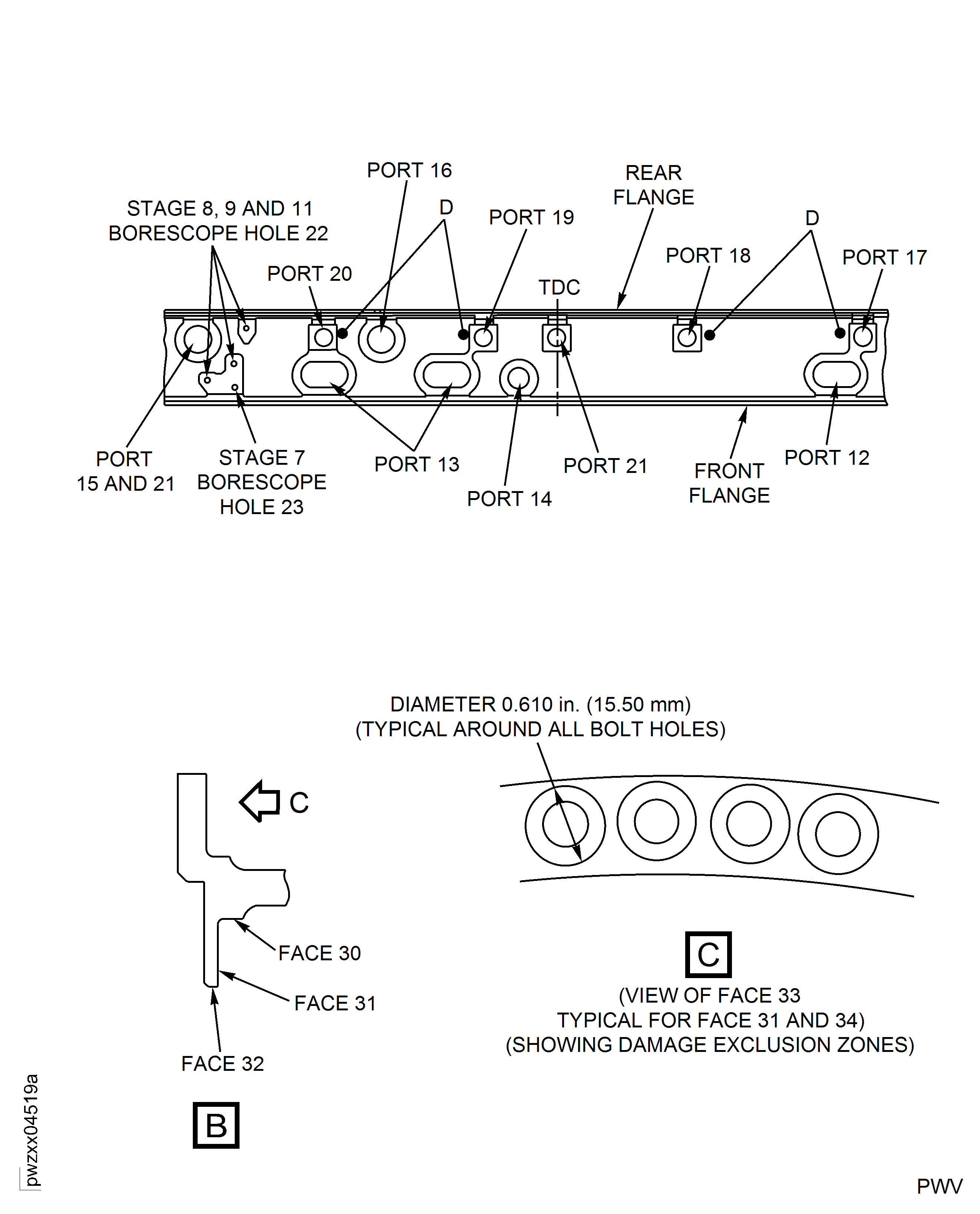 PORT 16

REAR FLANGE

STAGE 8, 9 AND 11 BORESCOPE HOLE 22

D

PORT 19

D

PORT 18

PORT 17

PORT 20

TDC

PORT 15 AND 21

STAGE 7 BORESCOPE HOLE 23

PORT 13

PORT 14

PORT 21

FRONT FLANGE

PORT 12

DIAMETER 0.610 in. (15.50 mm)
(TYPICAL AROUND ALL BOLT HOLES)

C

FACE 30

FACE 31

FACE 32

B

C

(VIEW OF FACE 33
TYPICAL FOR FACE 31 AND 34)
(SHOWING DAMAGE EXCLUSION ZONES)

pwzxx04519a

PWV