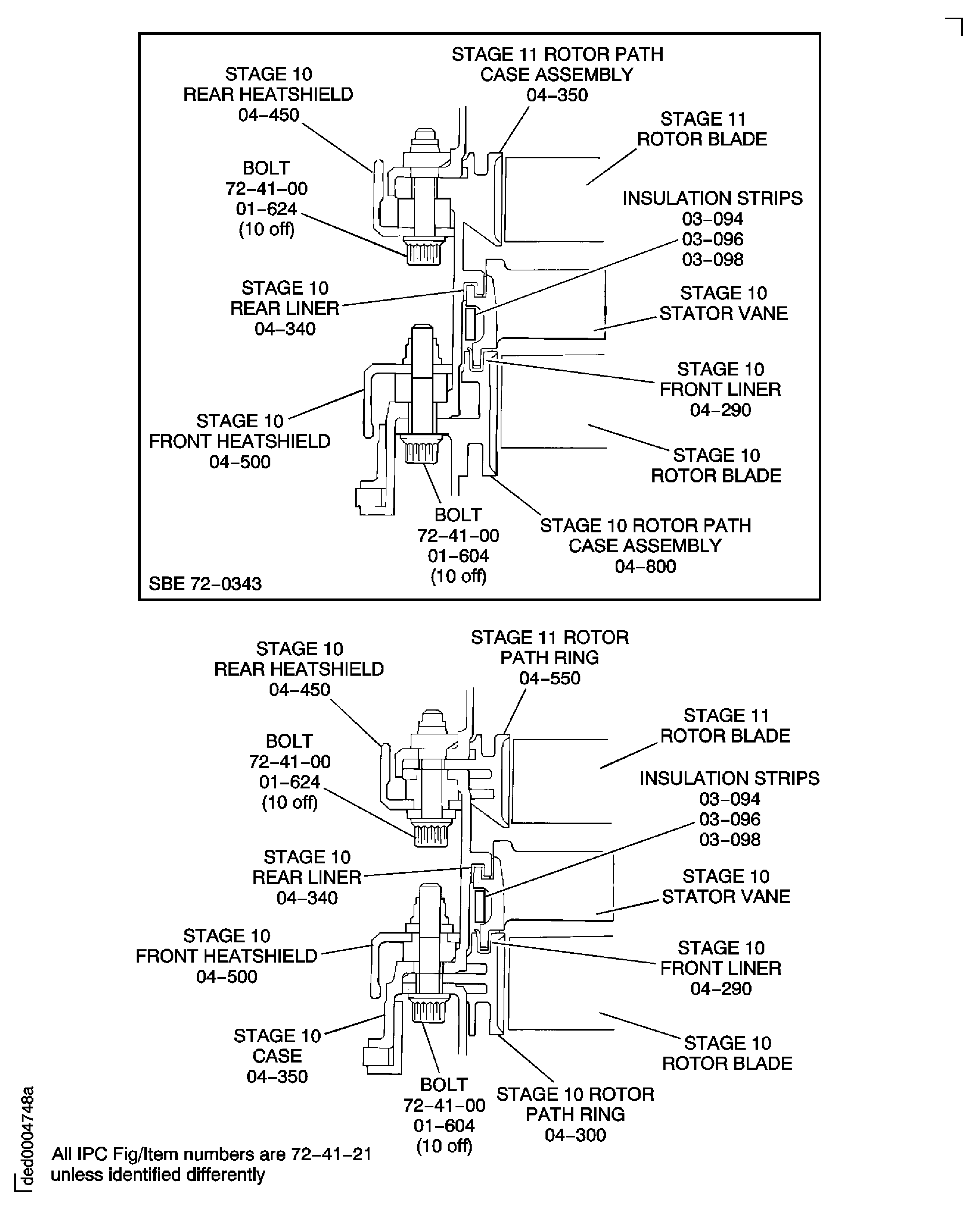 STAGE 10
REAR HEATSHIELD
04–450

STAGE 11 ROTOR PATH
CASE ASSEMBLY
04–350

STAGE 11
ROTOR BLADE

BOLT
72–41–00
01–624
(10 off)

INSULATION STRIPS
03–094
03–096
03–098

STAGE 10
REAR LINER
04–340

STAGE 10
STATOR VANE

STAGE 10
FRONT LINER
04–290

STAGE 10
FRONT HEATSHIELD
04–500

STAGE 10
ROTOR BLADE

BOLT
72–41–00
01–604
(10 off)

STAGE 10 ROTOR PATH
CASE ASSEMBLY
04–800

SBE 72–0343

STAGE 10
REAR HEATSHIELD
04–450

STAGE 11 ROTOR
PATH RING
04–550

STAGE 11
ROTOR BLADE

BOLT
72–41–00
01–624
(10 off)

INSULATION STRIPS
03–094
03–096
03–098

STAGE 10
REAR LINER
04–340

STAGE 10
STATOR VANE

STAGE 10
FRONT HEATSHIELD
04–500

STAGE 10
FRONT LINER
04–290

STAGE 10
CASE
04–350

STAGE 10
ROTOR BLADE

BOLT
72–41–00
01–604
(10 off)

STAGE 10 ROTOR
PATH RING
04–300

ded0004748a

All IPC Fig/Item numbers are 72–41–21
unless identified differently