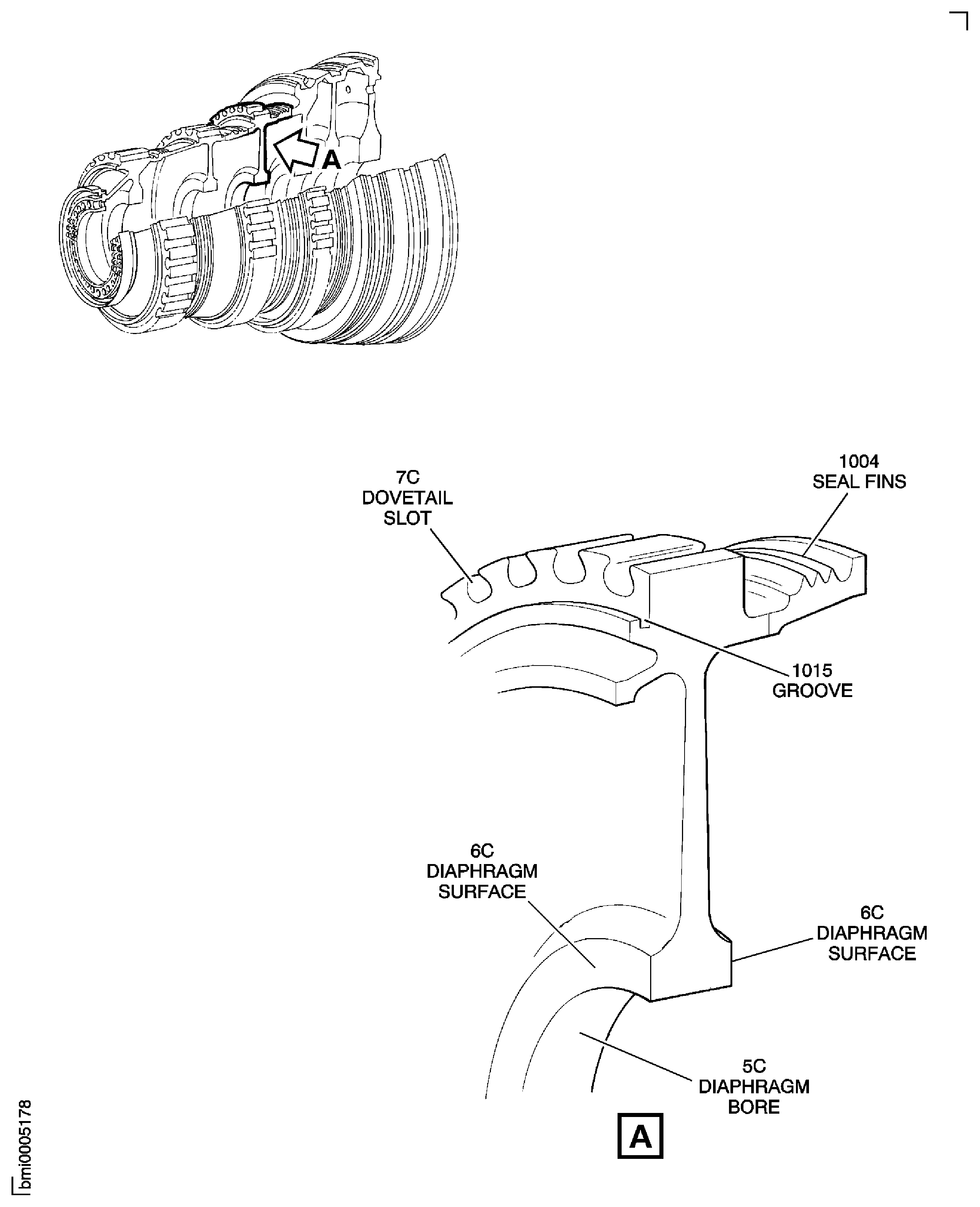 A

7C
DOVETAIL
SLOT

1004
SEAL FINS

1015
GROOVE

6C
DIAPHRAGM
SURFACE

6C
DIAPHRAGM
SURFACE

5C
DIAPHRAGM
BORE

A

bmi0005178