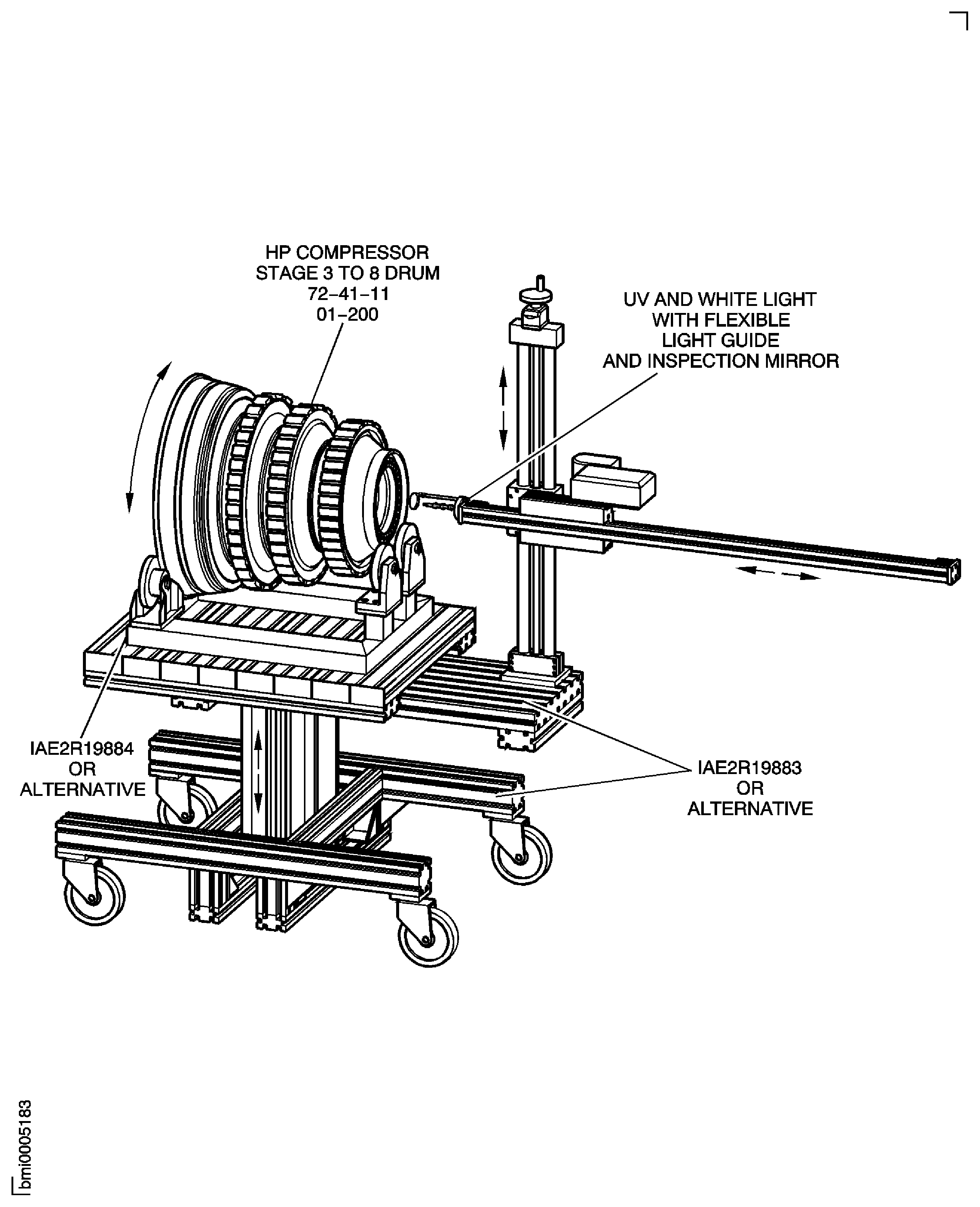 HP COMPRESSOR
STAGE 3 TO 8 DRUM
72–41–11
01–200

UV AND WHITE LIGHT
WITH FLEXIBLE
LIGHT GUIDE
AND INSPECTION MIRROR

IAE2R19884
OR
ALTERNATIVE

IAE2R19883
OR
ALTERNATIVE

bmi0005183