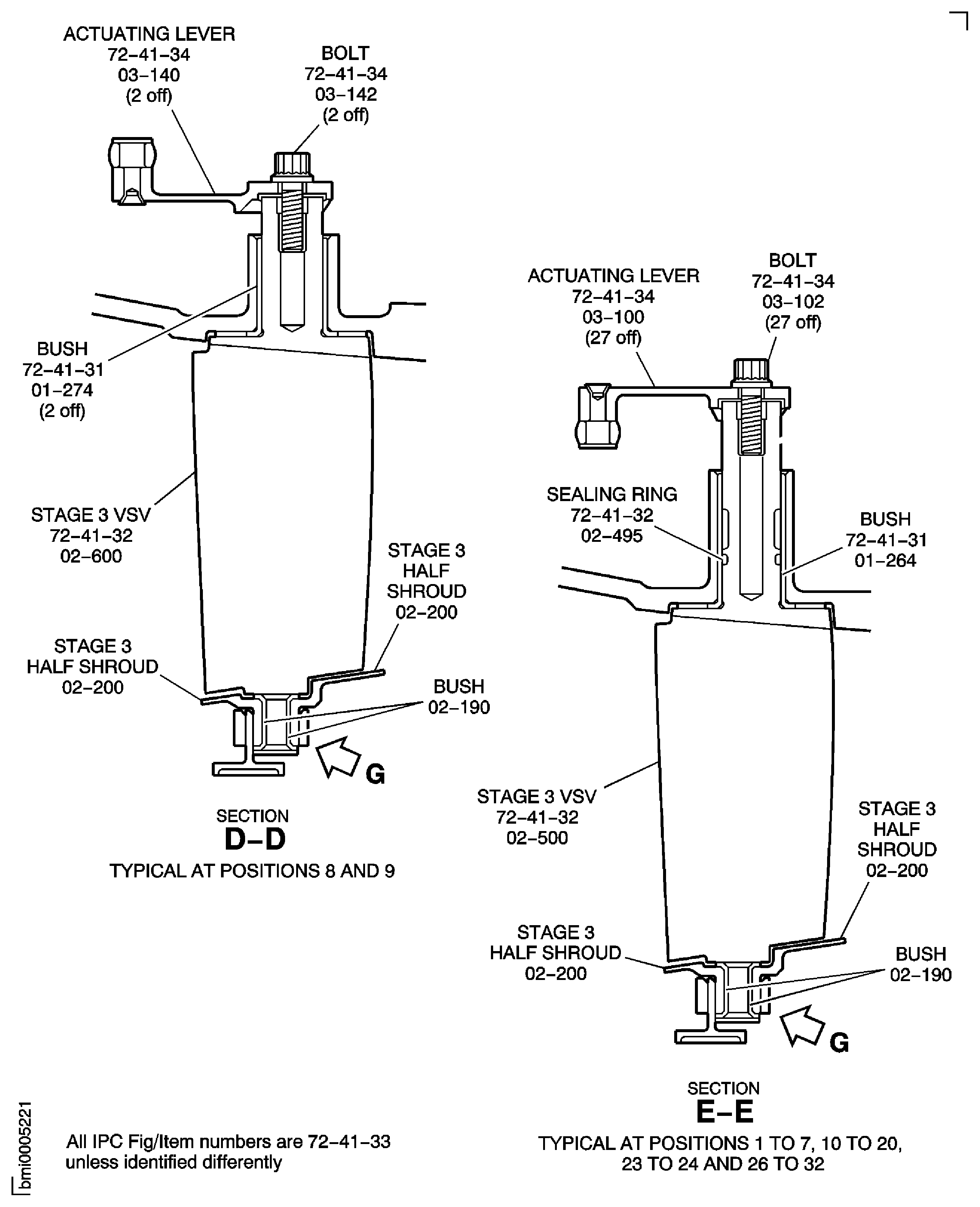 ACTUATING LEVER
72–41–34
03–140
(2 off)

BOLT
72–41–34
03–142
(2 off)

BUSH
72–41–31
01–274
(2 off)

STAGE 3 VSV
72–41–32
02–600

STAGE 3
HALF
SHROUD
02–200

STAGE 3
HALF SHROUD
02–200

BUSH
02–190

G

SECTION
D–D
TYPICAL AT POSITIONS 8 AND 9

ACTUATING LEVER
72–41–34
03–100
(27 off)

BOLT
72–41–34
03–102
(27 off)

SEALING RING
72–41–32
02–495

BUSH
72–41–31
01–264

STAGE 3 VSV
72–41–32
02–500

STAGE 3
HALF
SHROUD
02–200

STAGE 3
HALF SHROUD
02–200

BUSH
02–190

G

SECTION
E–E
TYPICAL AT POSITIONS 1 TO 7, 10 TO 20, 23 TO 24 AND 26 TO 32

All IPC Fig/Item numbers are 72–41–33 unless identified differently

bmi0005221