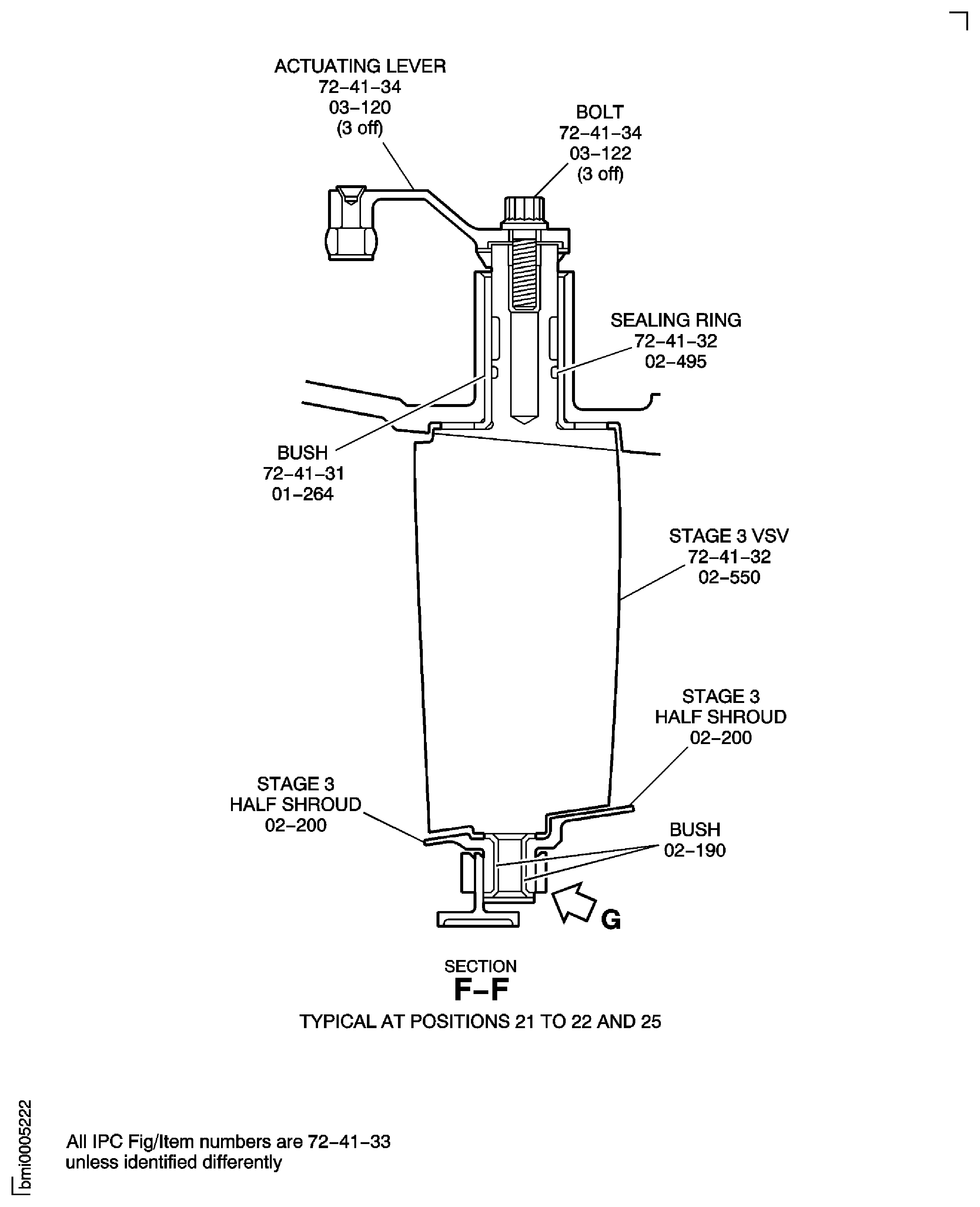 ACTUATING LEVER
72–41–34
03–120
(3 off)

BOLT
72–41–34
03–122
(3 off)

SEALING RING
72–41–32
02–495

BUSH
72–41–31
01–264

STAGE 3 VSV
72–41–32
02–550

STAGE 3
HALF SHROUD
02–200

STAGE 3
HALF SHROUD
02–200

BUSH
02–190

G

SECTION
F–F
TYPICAL AT POSITIONS 21 TO 22 AND 25

bmi0005222

All IPC Fig/Item numbers are 72–41–33
unless identified differently