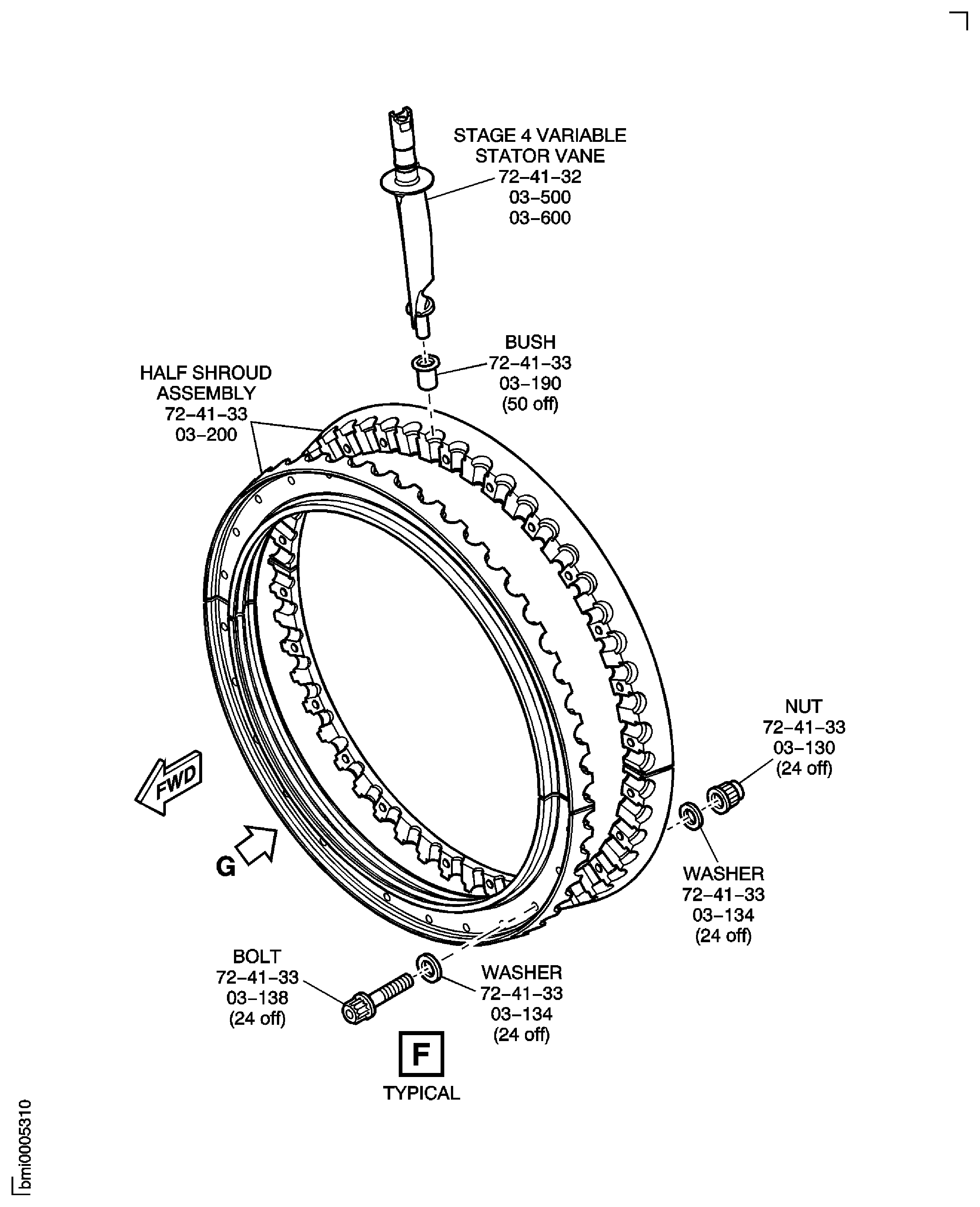 STAGE 4 VARIABLE STATOR VANE
72–41–32
03–500
03–600

BUSH
72–41–33
03–190
(50 off)

HALF SHROUD ASSEMBLY
72–41–33
03–200

NUT
72–41–33
03–130
(24 off)

FWD

G

WASHER
72–41–33
03–134
(24 off)

BOLT
72–41–33
03–138
(24 off)

WASHER
72–41–33
03–134
(24 off)

F

TYPICAL

bmi0005310