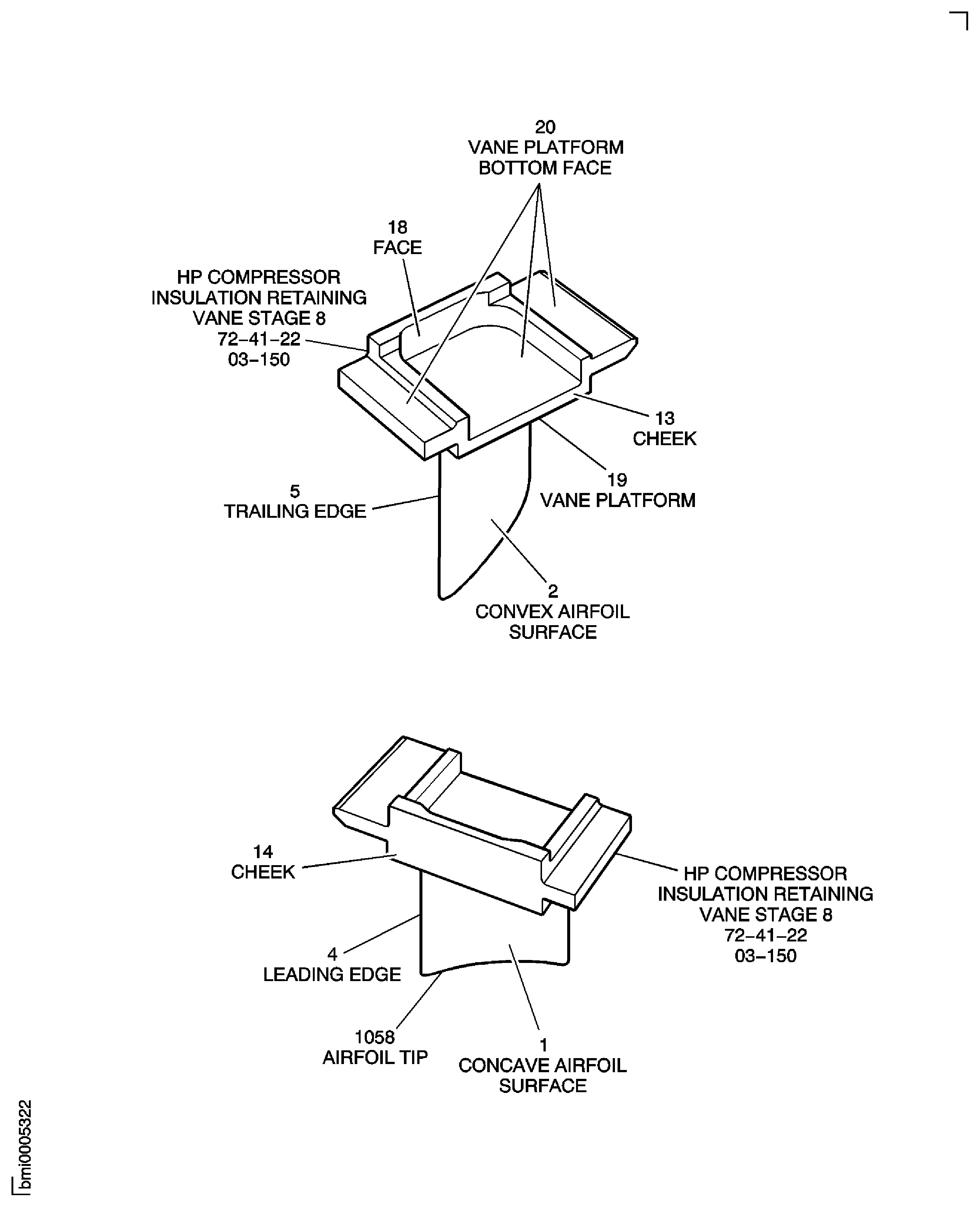 20
VANE PLATFORM
BOTTOM FACE

18
FACE

HP COMPRESSOR
INSULATION RETAINING
VANE STAGE 8
72–41–22
03–150

13
CHEEK

19
VANE PLATFORM

5
TRAILING EDGE

2
CONVEX AIRFOIL
SURFACE

14
CHEEK

HP COMPRESSOR
INSULATION RETAINING
VANE STAGE 8
72–41–22
03–150

4
LEADING EDGE

1058
AIRFOIL TIP

1
CONCAVE AIRFOIL
SURFACE

bmi0005322