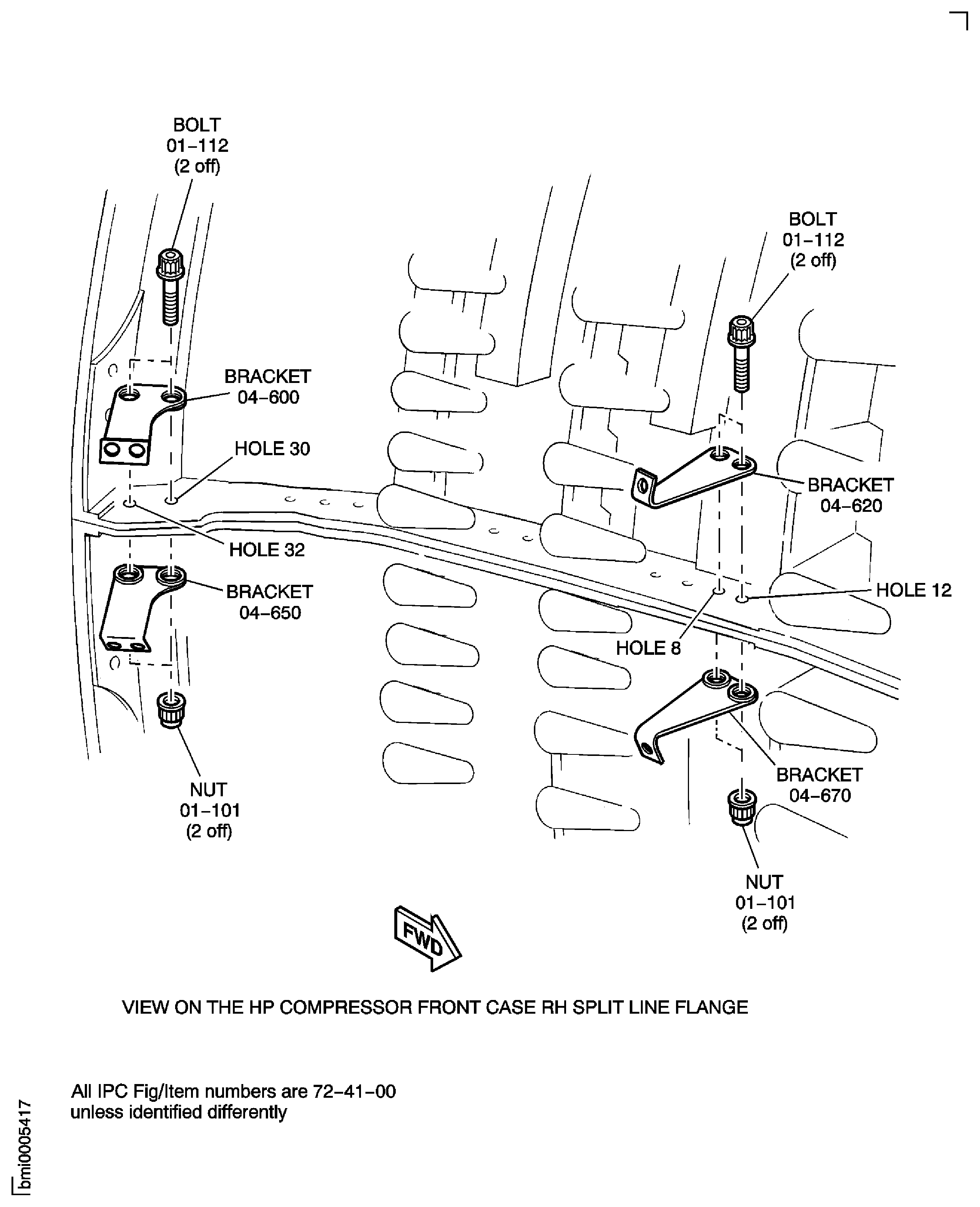 BOLT
01–112
(2 off)

BOLT
01–112
(2 off)

BRACKET
04–600

HOLE 30

BRACKET
04–620

HOLE 32

BRACKET
04–650

HOLE 12

HOLE 8

BRACKET
04–670

NUT
01–101
(2 off)

NUT
01–101
(2 off)

FWD

VIEW ON THE HP COMPRESSOR FRONT CASE RH SPLIT LINE FLANGE

All IPC Fig/Item numbers are 72–41–00
unless identified differently

bmi0005417