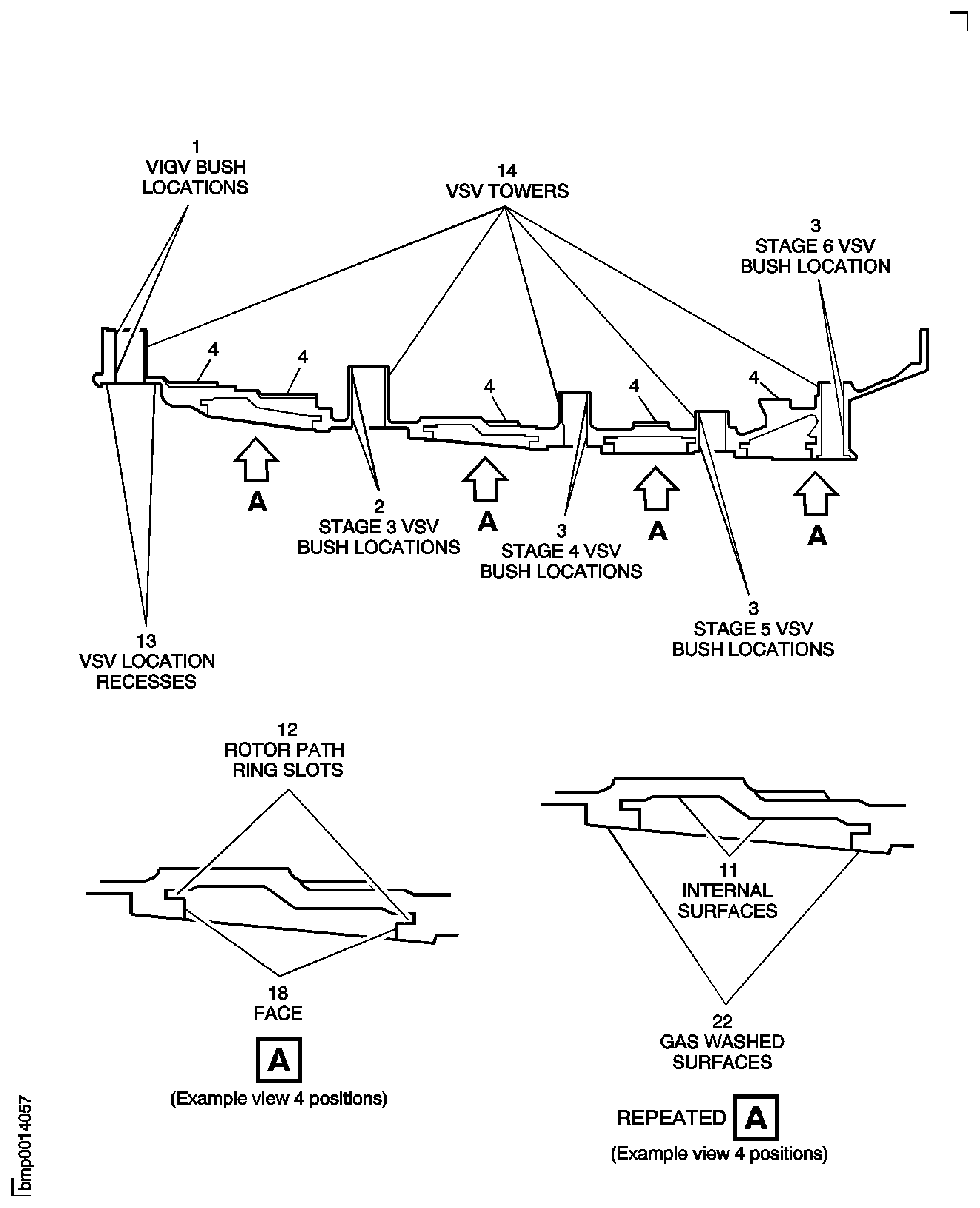 1
VIGV BUSH
LOCATIONS

14
VSV TOWERS

3
STAGE 6 VSV
BUSH LOCATION

4

4

4

4

4

A

2
STAGE 3 VSV
BUSH LOCATIONS

A

3
STAGE 4 VSV
BUSH LOCATIONS

A

A

3
STAGE 5 VSV
BUSH LOCATIONS

13
VSV LOCATION
RECESSES

12
ROTOR PATH
RING SLOTS

18
FACE

A

(Example view 4 positions)

11
INTERNAL
SURFACES

22
GAS WASHED
SURFACES

REPEATED A

(Example view 4 positions)

bmp0014057