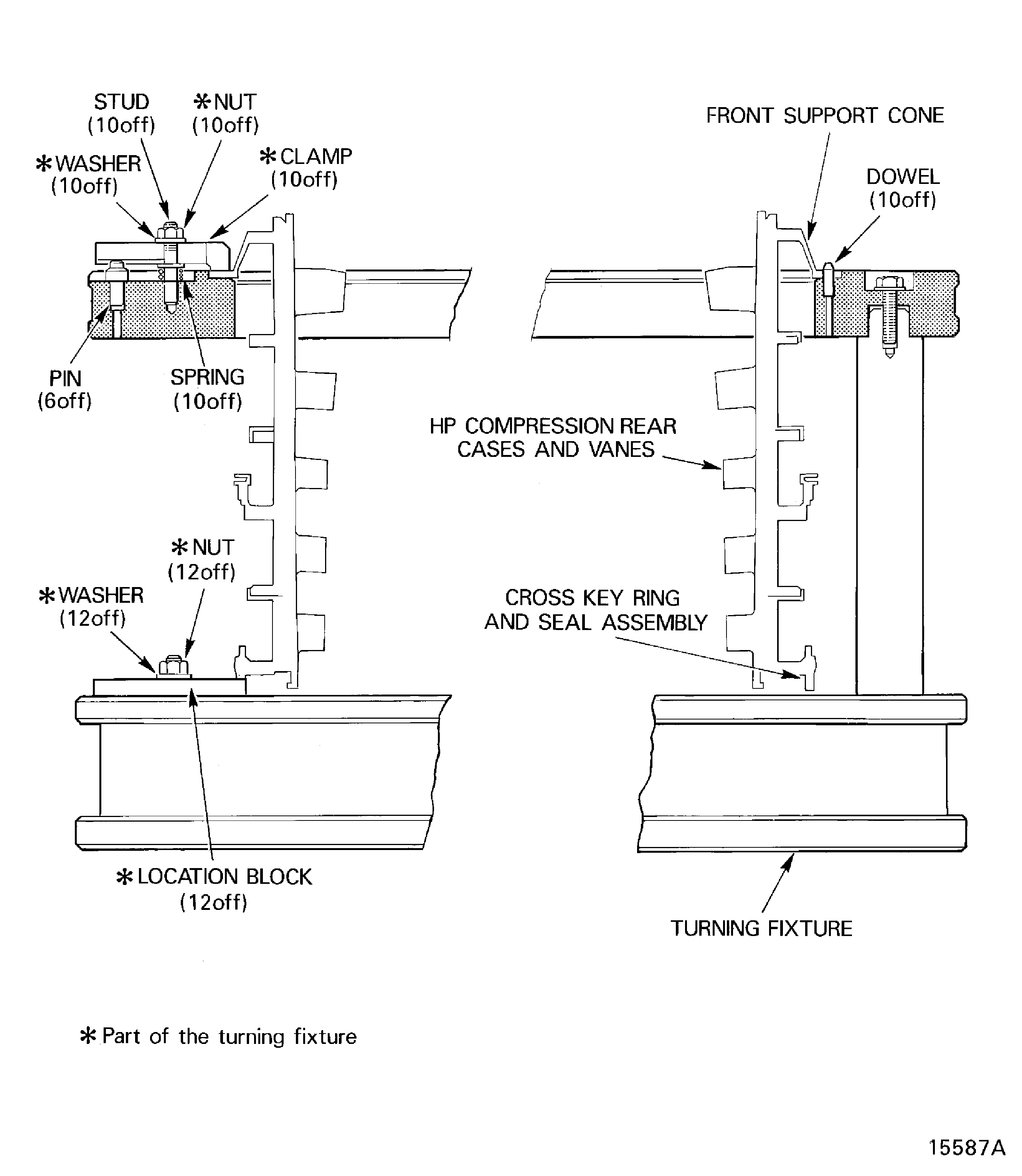 STUD (10off)

*NUT (10off)

*WASHER (10off)

*CLAMP (10off)

FRONT SUPPORT CONE

DOWEL (10off)

PIN (6off)

SPRING (10off)

HP COMPRESSION REAR CASES AND VANES

*NUT (12off)

*WASHER (12off)

CROSS KEY RING AND SEAL ASSEMBLY

*LOCATION BLOCK (12off)

TURNING FIXTURE

*Part of the turning fixture

15587A