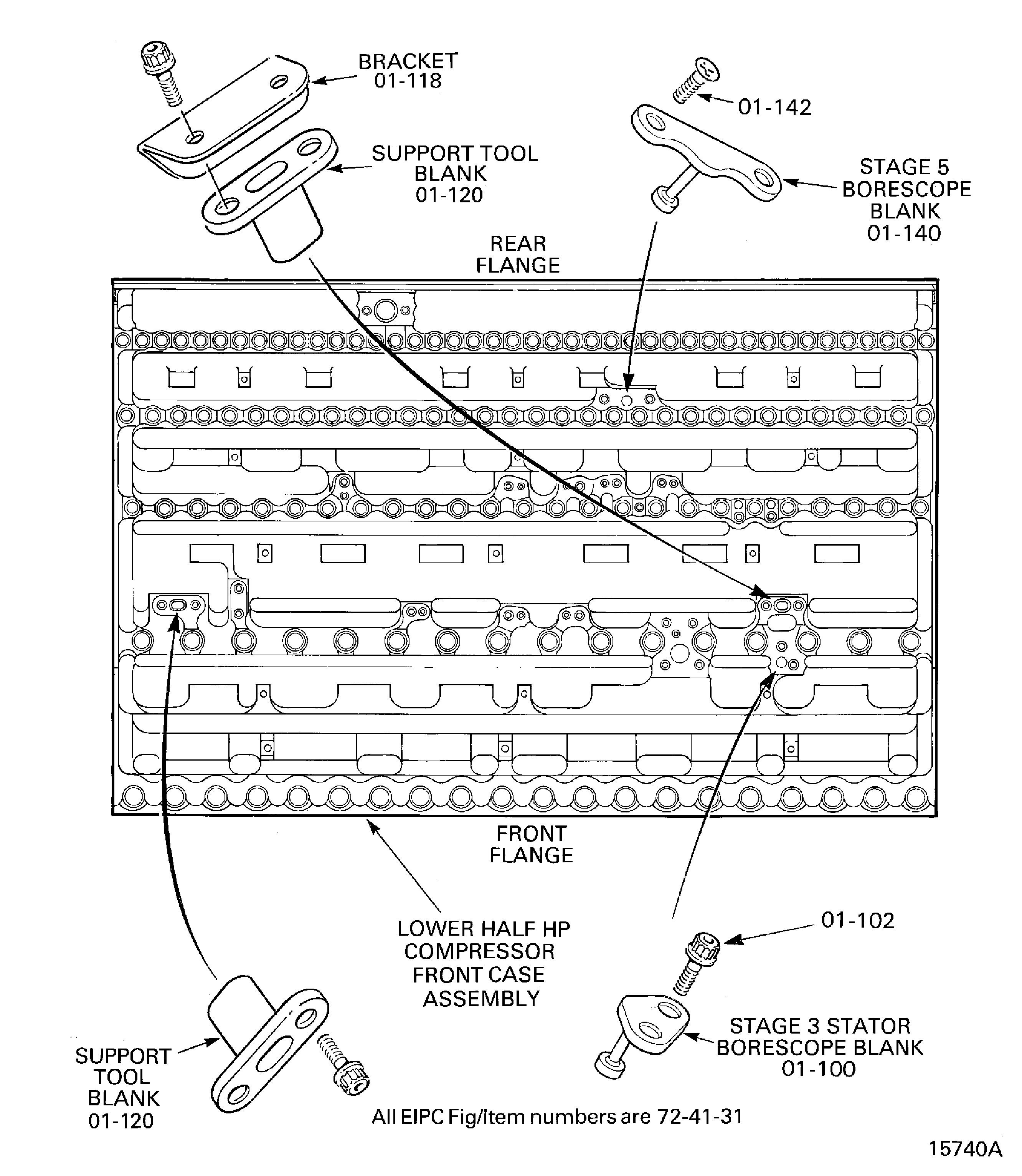 BRACKET
01-118

01-142

SUPPORT TOOL
BLANK
01-120

STAGE 5
BORESCOPE
BLANK
01-140

REAR
FLANGE

FRONT
FLANGE

LOWER HALF HP
COMPRESSOR
FRONT CASE
ASSEMBLY

01-102

STAGE 3 STATOR
BORESCOPE BLANK
01-100

SUPPORT
TOOL
BLANK
01-120

All EIPC Fig/Item numbers are 72-41-31

15740A