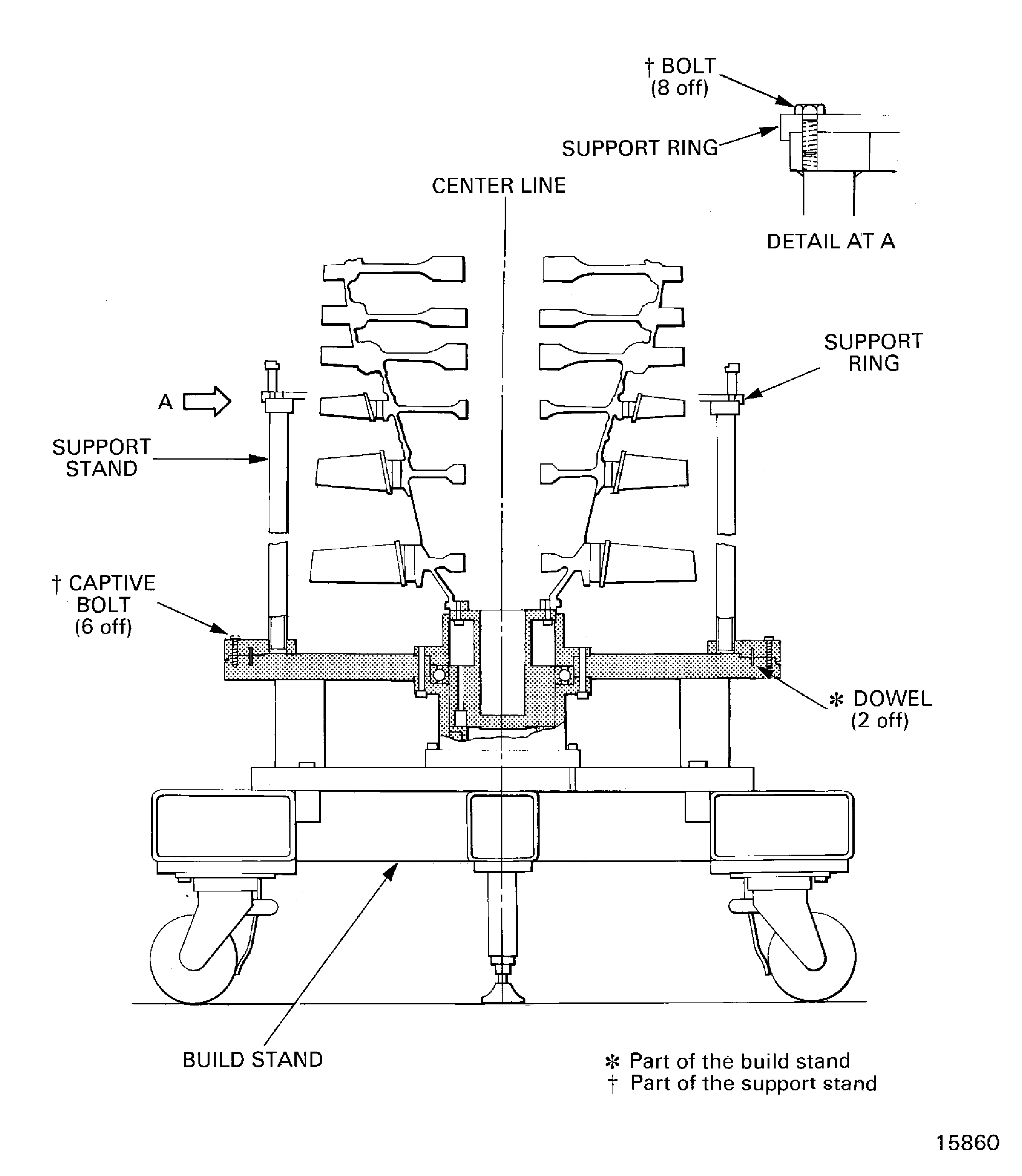 † BOLT (8 off)

SUPPORT RING

CENTER LINE

DETAIL AT A

SUPPORT RING

A

SUPPORT STAND

† CAPTIVE BOLT (6 off)

✻ DOWEL (2 off)

BUILD STAND

✻ Part of the build stand
† Part of the support stand

15860