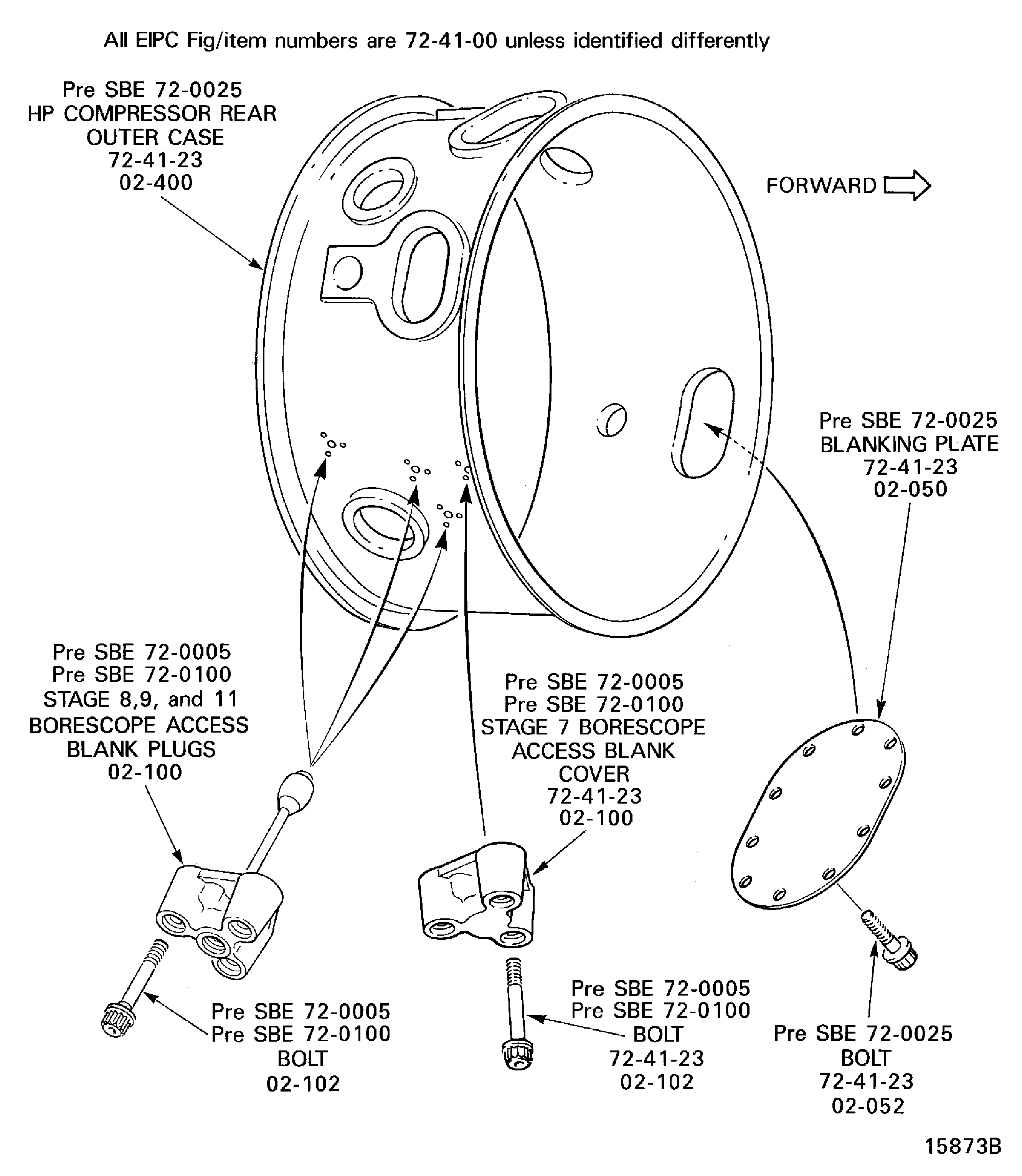 All EIPC Fig/item numbers are 72-41-00 unless identified differently

Pre SBE 72-0025
HP COMPRESSOR REAR
OUTER CASE
72-41-23
02-400

FORWARD

Pre SBE 72-0025
BLANKING PLATE
72-41-23
02-050

Pre SBE 72-0005
Pre SBE 72-0100
STAGE 8,9, and 11
BORESCOPE ACCESS
BLANK PLUGS
02-100

Pre SBE 72-0005
Pre SBE 72-0100
STAGE 7 BORESCOPE
ACCESS BLANK
COVER
72-41-23
02-100

Pre SBE 72-0005
Pre SBE 72-0100
BOLT
02-102

Pre SBE 72-0005
Pre SBE 72-0100
BOLT
72-41-23
02-102

Pre SBE 72-0025
BOLT
72-41-23
02-052

15873B