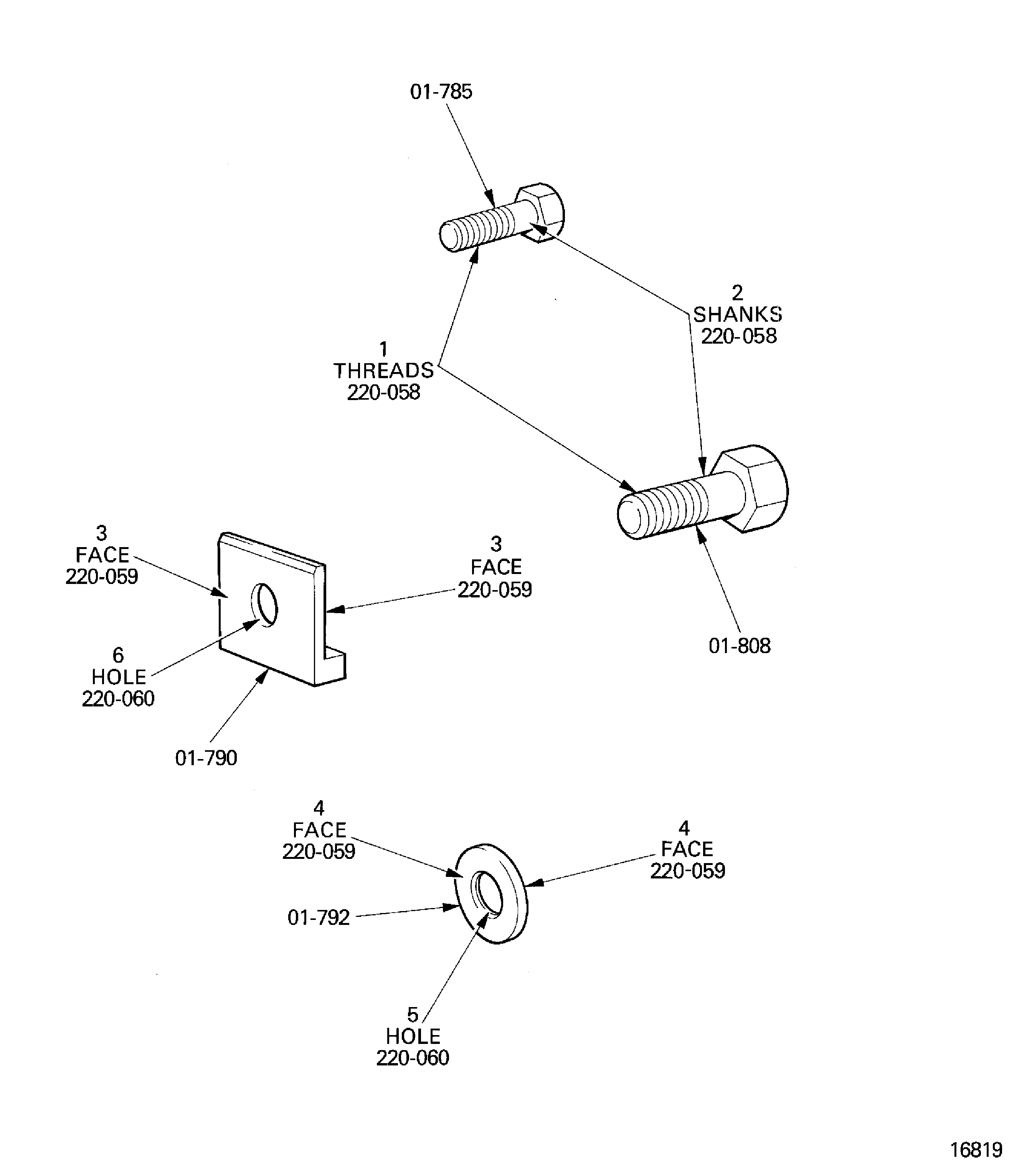 01-785

2
SHANKS
220-058

1
THREADS
220-058

3
FACE
220-059

3
FACE
220-059

6
HOLE
220-060

01-808

01-790

4
FACE
220-059

4
FACE
220-059

01-792

5
HOLE
220-060

16819