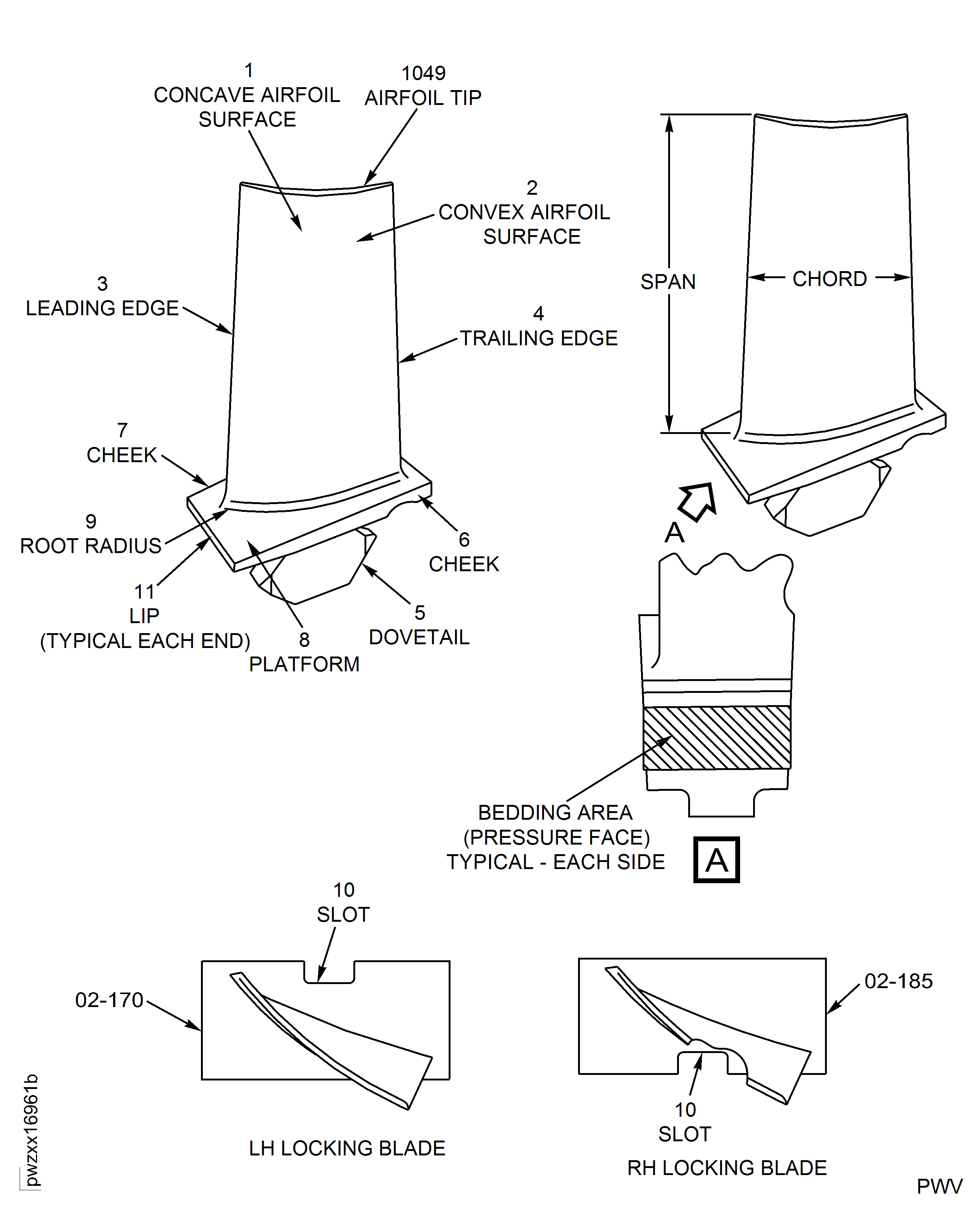 1
CONCAVE AIRFOIL SURFACE

1049
AIRFOIL TIP

2
CONVEX AIRFOIL SURFACE

3
LEADING EDGE

4
TRAILING EDGE

7
CHEEK

9
ROOT RADIUS

11
LIP
(TYPICAL EACH END)

8
PLATFORM

5
DOVETAIL

6
CHEEK

SPAN

CHORD

A

BEDDING AREA
(PRESSURE FACE)
TYPICAL - EACH SIDE

A

10
SLOT

02-170

LH LOCKING BLADE

02-185

10
SLOT

RH LOCKING BLADE

pwzxx16961b

PWV