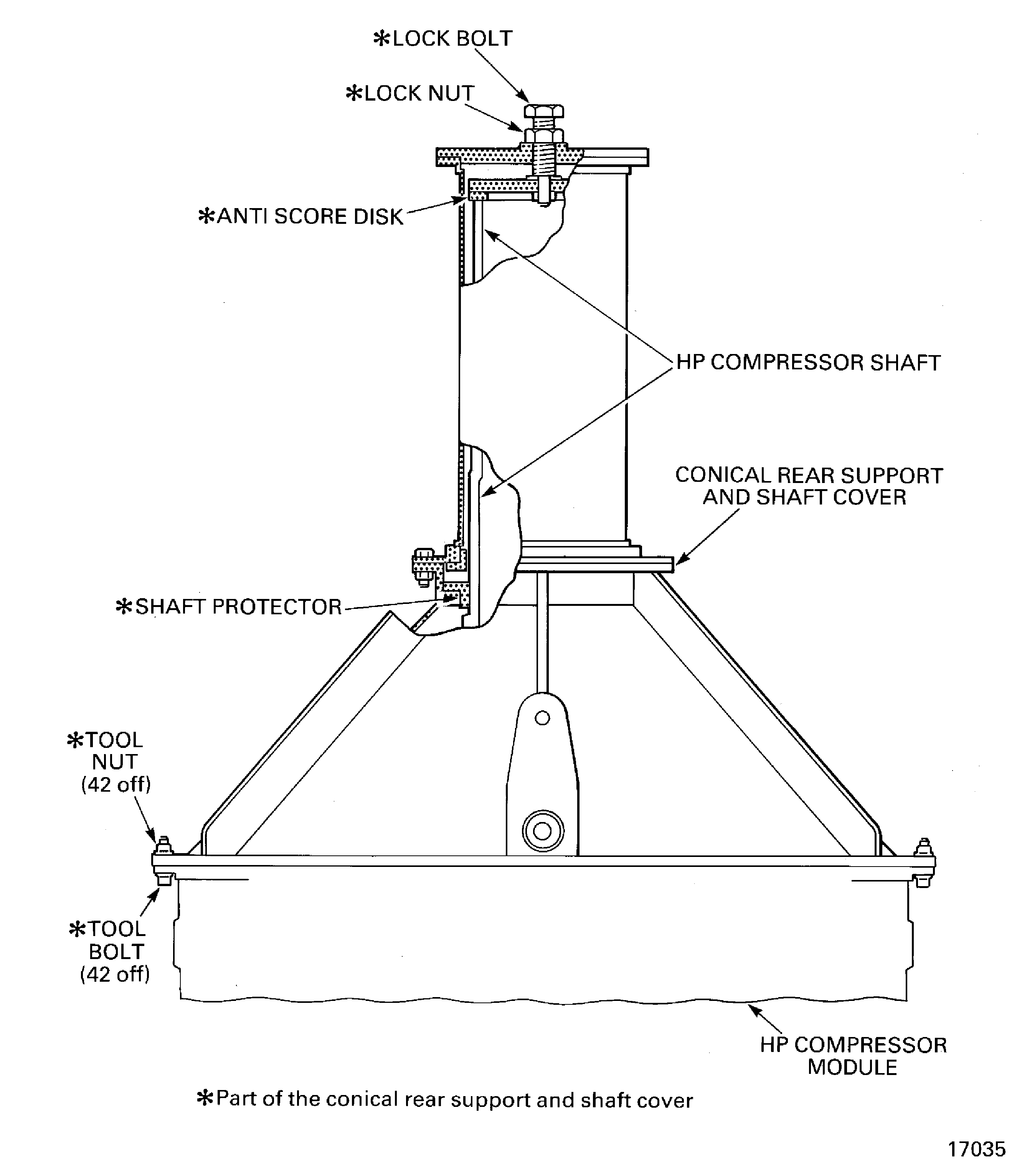 *LOCK BOLT

*LOCK NUT

*ANTI SCORE DISK

HP COMPRESSOR SHAFT

CONICAL REAR SUPPORT AND SHAFT COVER

*SHAFT PROTECTOR

*TOOL NUT (42 off)

*TOOL BOLT (42 off)

HP COMPRESSOR MODULE

*Part of the conical rear support and shaft cover

17035