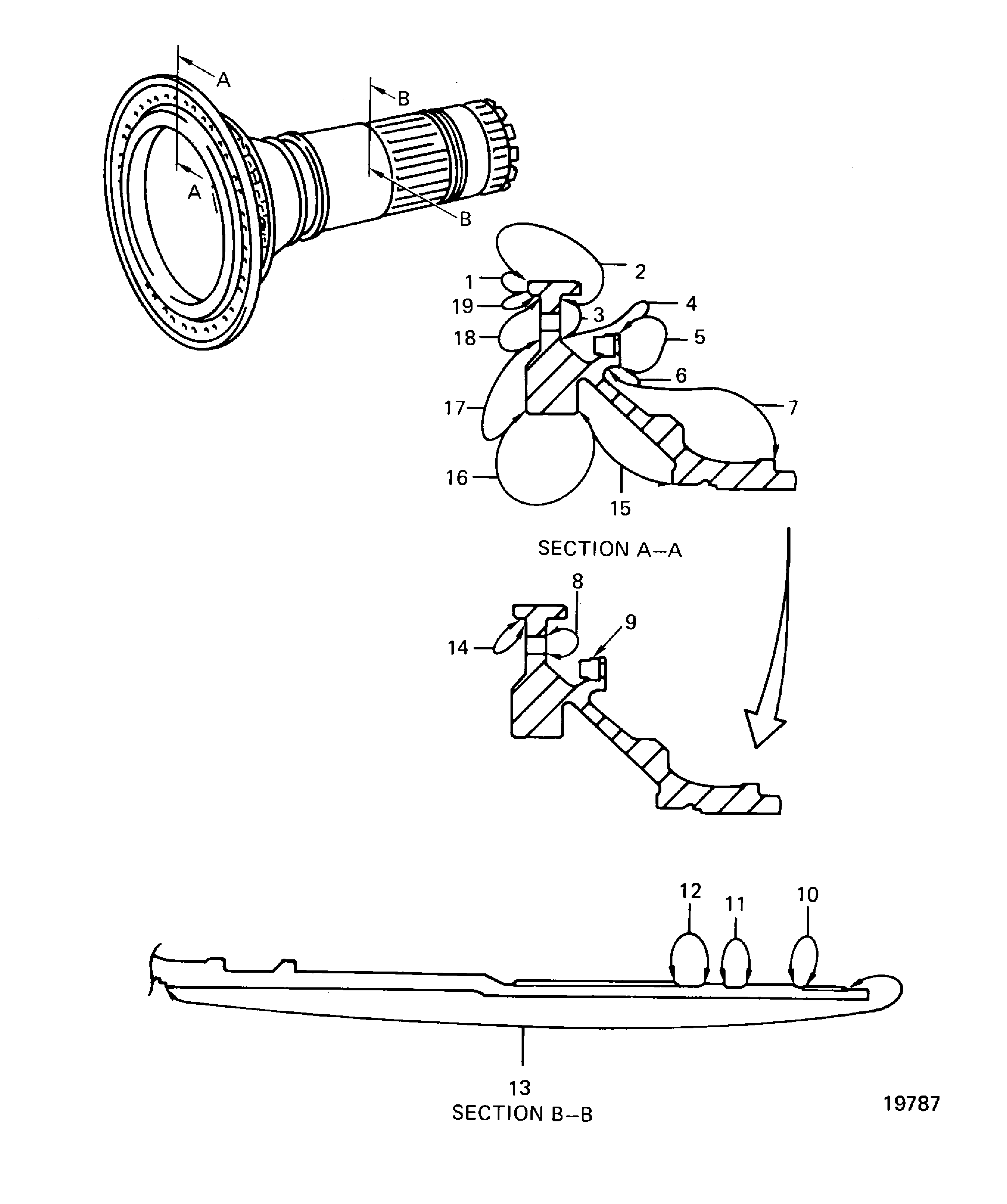 A
B
A
B
2
1
19
3
4
18
5
6
17
7
16
15
SECTION A–A
8
9
14
12
11
10
13
SECTION B–B
19787