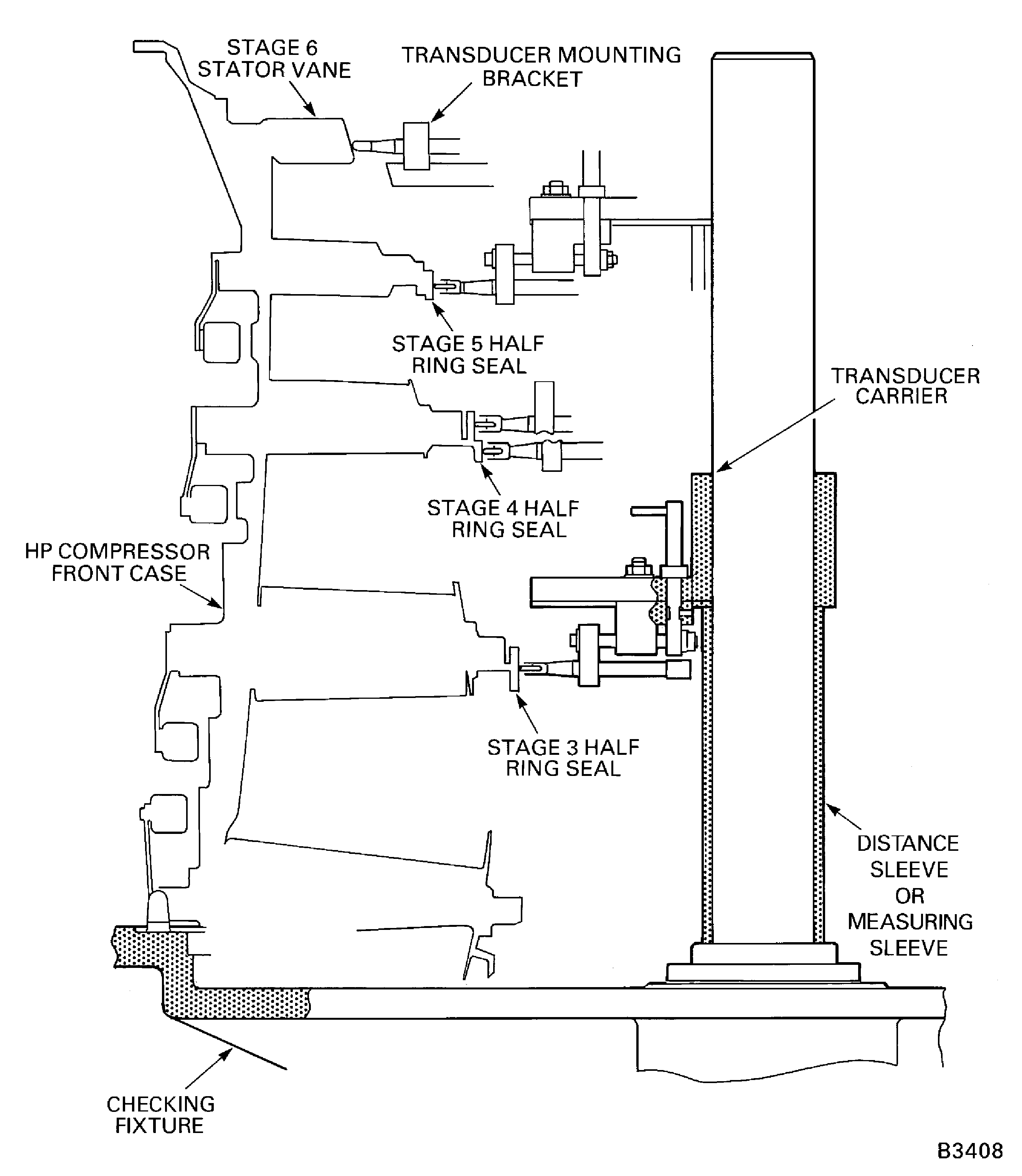 STAGE 6
STATOR VANE

TRANSDUCER MOUNTING
BRACKET

STAGE 5 HALF
RING SEAL

TRANSDUCER
CARRIER

STAGE 4 HALF
RING SEAL

HP COMPRESSOR
FRONT CASE

STAGE 3 HALF
RING SEAL

DISTANCE
SLEEVE
OR
MEASURING
SLEEVE

CHECKING
FIXTURE

B3408