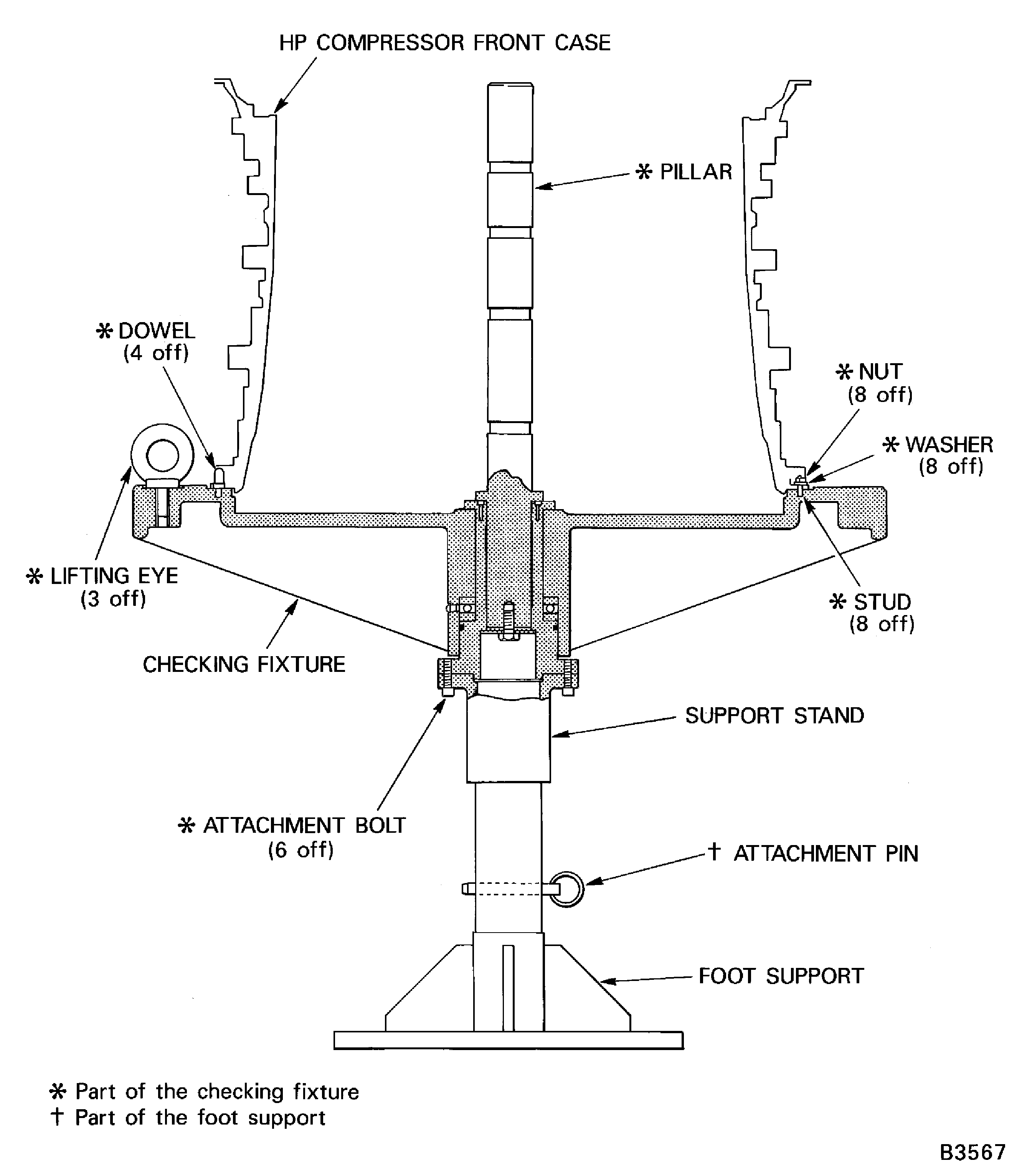 HP COMPRESSOR FRONT CASE

* PILLAR

* DOWEL
(4 off)

* NUT
(8 off)

* WASHER
(8 off)

* LIFTING EYE
(3 off)

* STUD
(8 off)

CHECKING FIXTURE

SUPPORT STAND

* ATTACHMENT BOLT
(6 off)

† ATTACHMENT PIN

FOOT SUPPORT

* Part of the checking fixture
† Part of the foot support

B3567