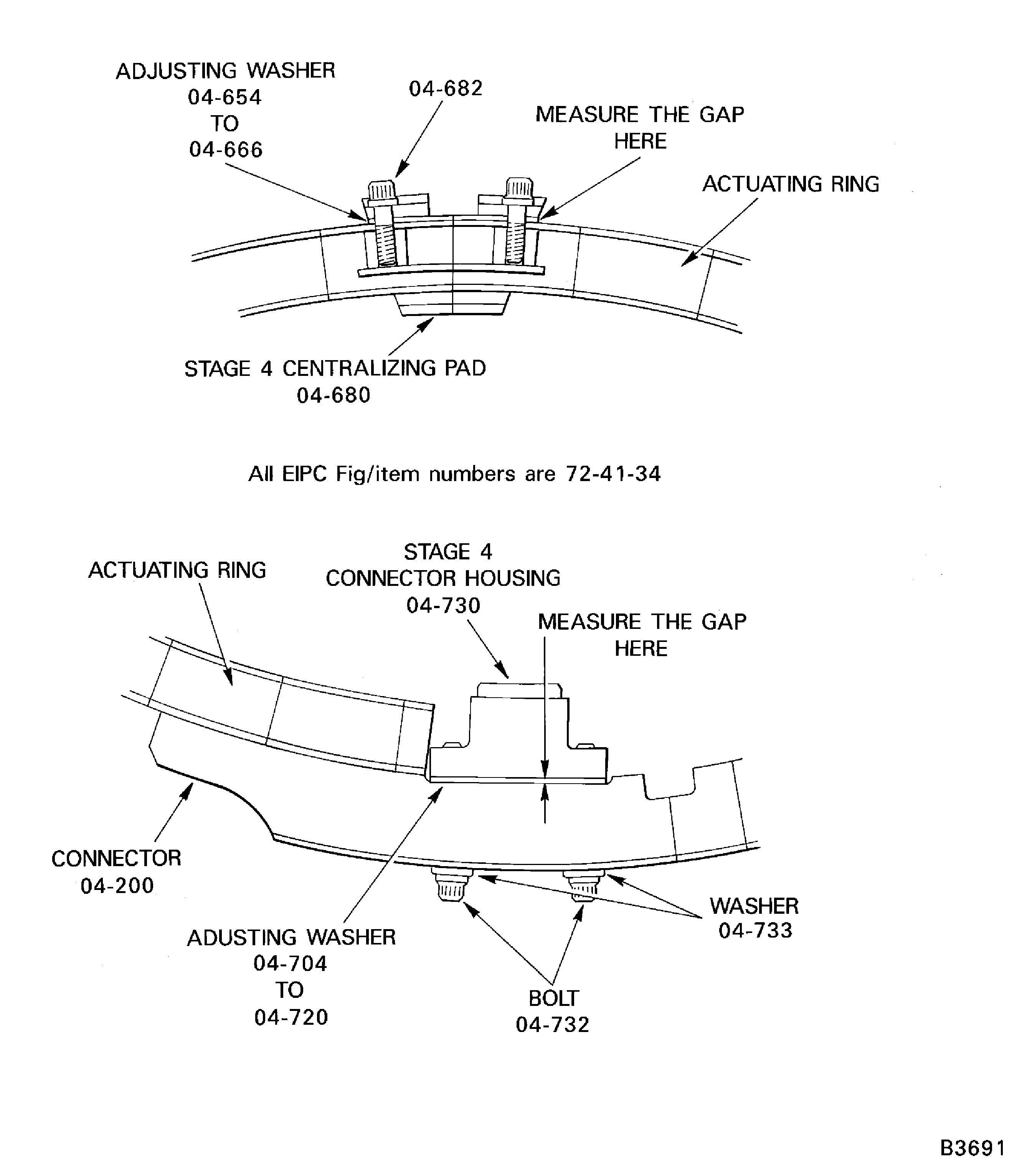 ADJUSTING WASHER
04-654
TO
04-666

04-682

MEASURE THE GAP
HERE

ACTUATING RING

STAGE 4 CENTRALIZING PAD
04-680

All EIPC Fig/item numbers are 72-41-34

ACTUATING RING

STAGE 4
CONNECTOR HOUSING
04-730

MEASURE THE GAP
HERE

CONNECTOR
04-200

ADUSTING WASHER
04-704
TO
04-720

BOLT
04-732

WASHER
04-733

B3691