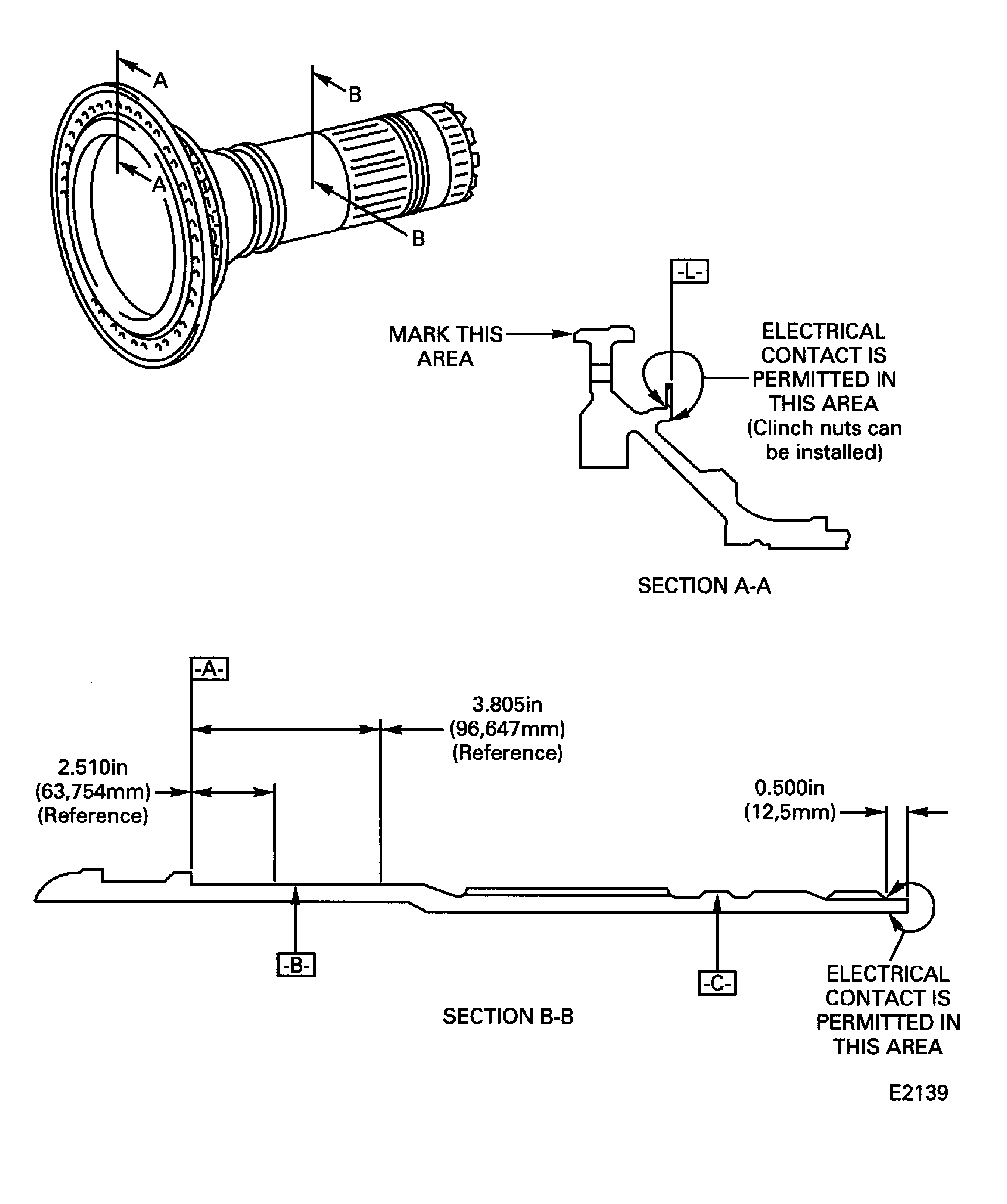 A

B

A

B

-L-

MARK THIS AREA

ELECTRICAL CONTACT IS PERMITTED IN THIS AREA (Clinch nuts can be installed)

SECTION A-A

-A-

3.805in (96,647mm) (Reference)

2.510in (63,754mm) (Reference)

0.500in (12,5mm)

-B-

-C-

SECTION B-B

ELECTRICAL CONTACT IS PERMITTED IN THIS AREA

E2139