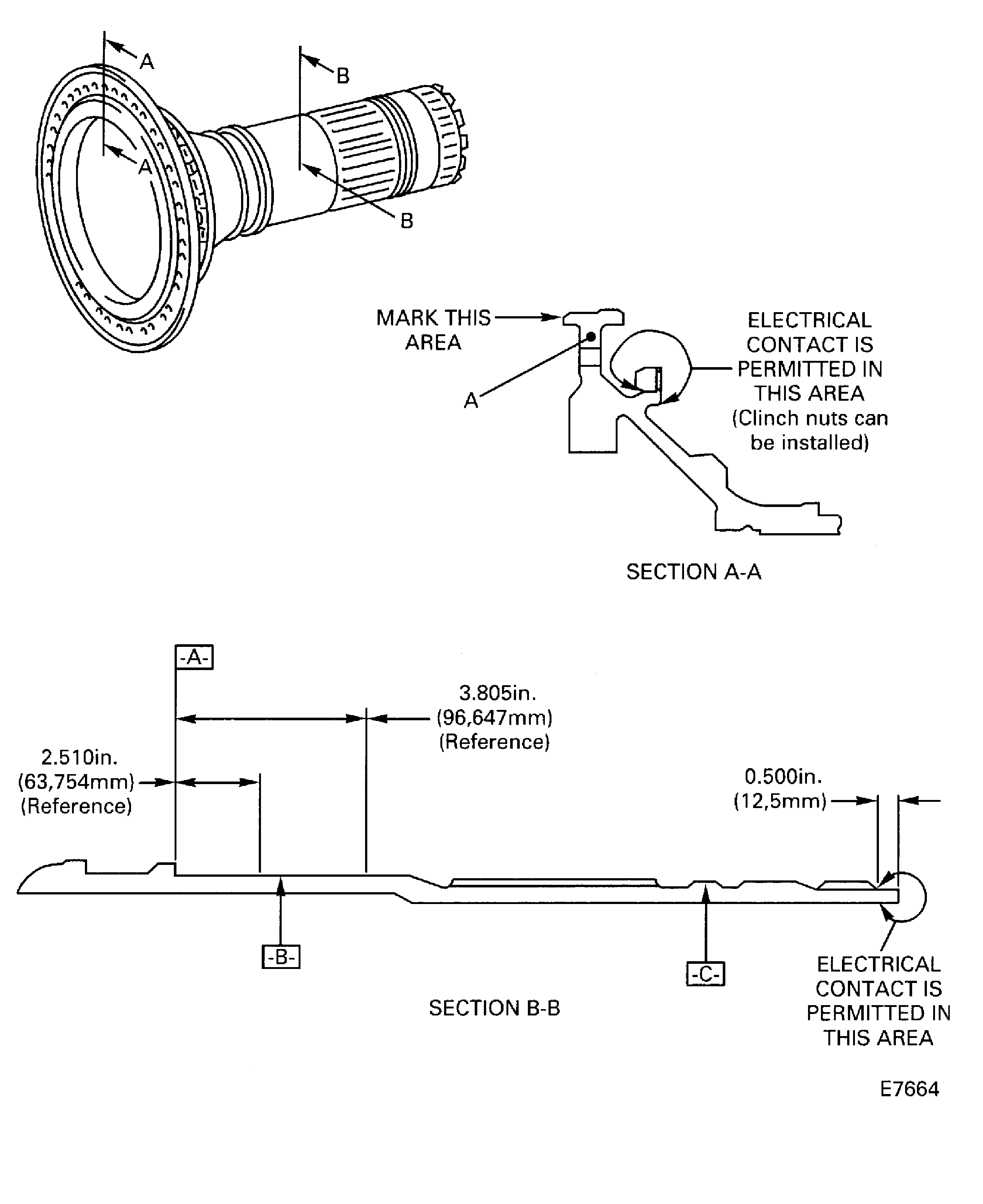 A

B

A

B

MARK THIS AREA

A

ELECTRICAL CONTACT IS PERMITTED IN THIS AREA (Clinch nuts can be installed)

SECTION A-A

-A-

3.805in. (96,647mm) (Reference)

2.510in. (63,754mm) (Reference)

0.500in. (12,5mm)

-B-

-C-

SECTION B-B

ELECTRICAL CONTACT IS PERMITTED IN THIS AREA

E7664