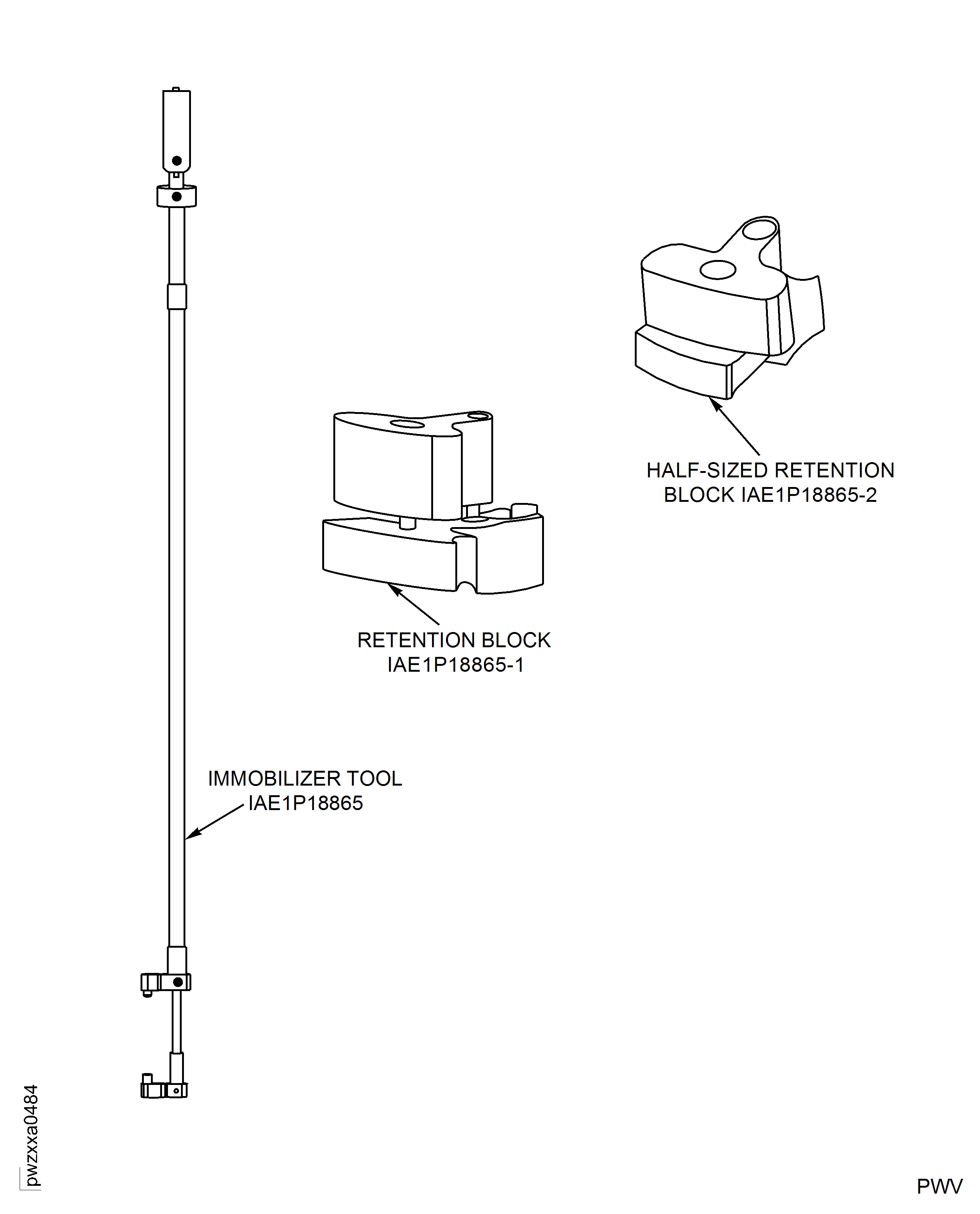 HALF-SIZED RETENTION BLOCK IAE1P18865-2

RETENTION BLOCK IAE1P18865-1

IMMOBILIZER TOOL IAE1P18865

pwzxxa0484

PWV