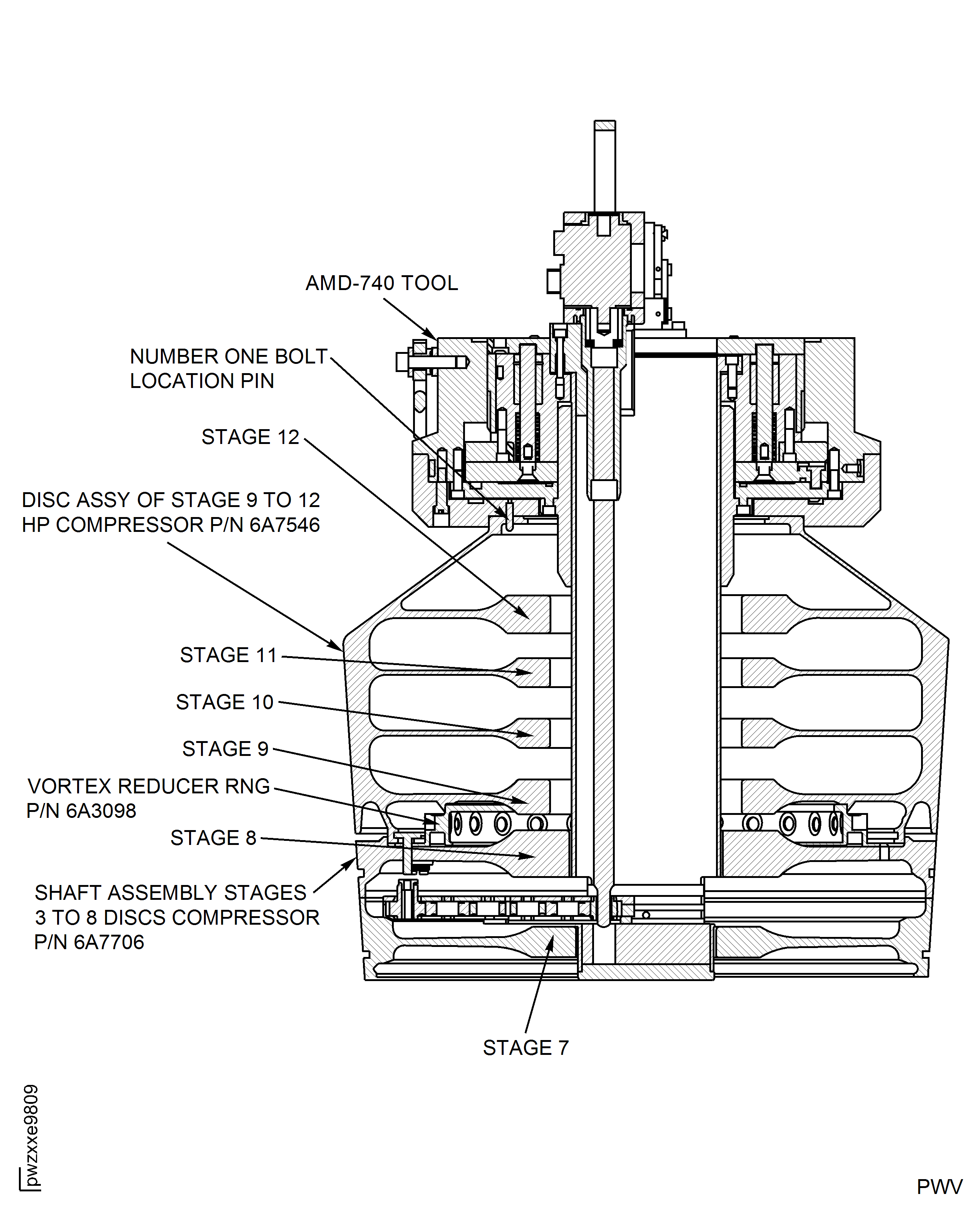 AMD-740 TOOL

NUMBER ONE BOLT LOCATION PIN

STAGE 12

DISC ASSY OF STAGE 9 TO 12 HP COMPRESSOR P/N 6A7546

STAGE 11

STAGE 10

STAGE 9

VORTEX REDUCER RNG P/N 6A3098

STAGE 8

SHAFT ASSEMBLY STAGES 3 TO 8 DISCS COMPRESSOR P/N 6A7706

STAGE 7

pwzxxe9809

PWV