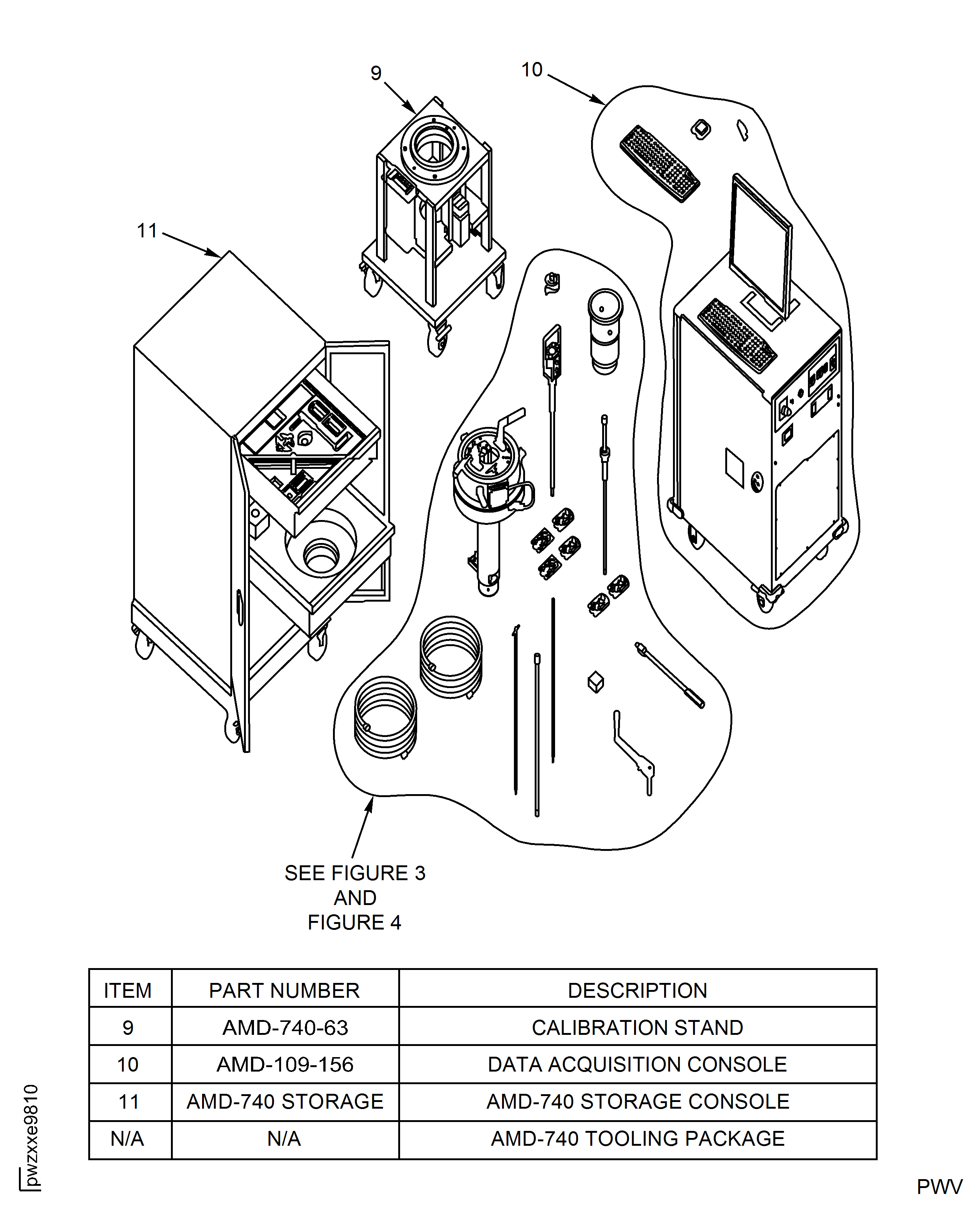 9

10

11

SEE FIGURE 3
AND
FIGURE 4

| ITEM | PART NUMBER | DESCRIPTION |
|---|---|---|
| 9 | AMD-740-63 | CALIBRATION STAND |
| 10 | AMD-109-156 | DATA ACQUISITION CONSOLE |
| 11 | AMD-740 STORAGE | AMD-740 STORAGE CONSOLE |
| N/A | N/A | AMD-740 TOOLING PACKAGE |

pwzxxe9810

PWV