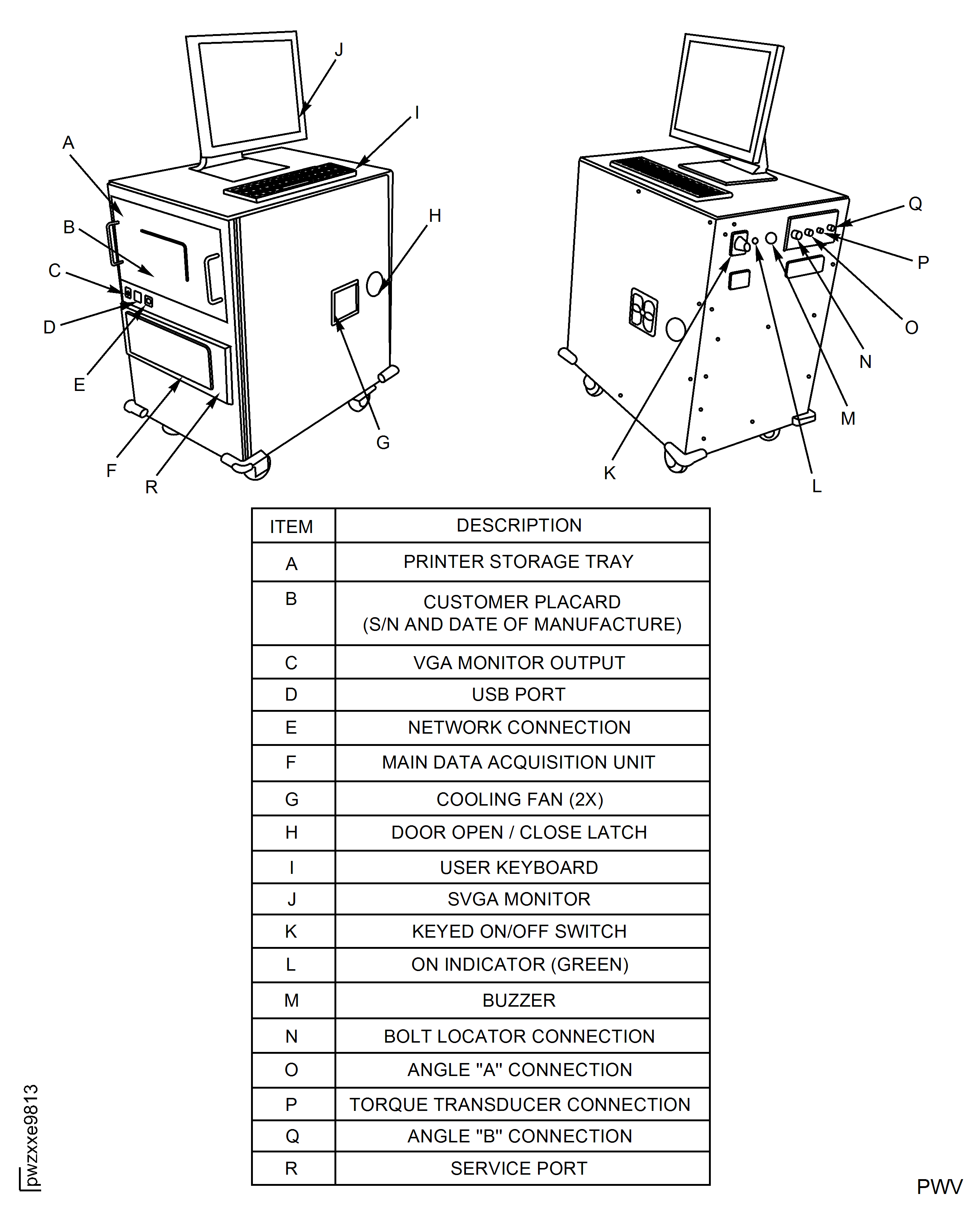 J
I
A
H
B
C
D
E
G
F
R

Q
P
O
N
M
K
L

| ITEM | DESCRIPTION |
|---|---|
| A | PRINTER STORAGE TRAY |
| B | CUSTOMER PLACARD (S/N AND DATE OF MANUFACTURE) |
| C | VGA MONITOR OUTPUT |
| D | USB PORT |
| E | NETWORK CONNECTION |
| F | MAIN DATA ACQUISITION UNIT |
| G | COOLING FAN (2X) |
| H | DOOR OPEN / CLOSE LATCH |
| I | USER KEYBOARD |
| J | SVGA MONITOR |
| K | KEYED ON/OFF SWITCH |
| L | ON INDICATOR (GREEN) |
| M | BUZZER |
| N | BOLT LOCATOR CONNECTION |
| O | ANGLE "A" CONNECTION |
| P | TORQUE TRANSDUCER CONNECTION |
| Q | ANGLE "B" CONNECTION |
| R | SERVICE PORT |

pwzxxe9813
PWV