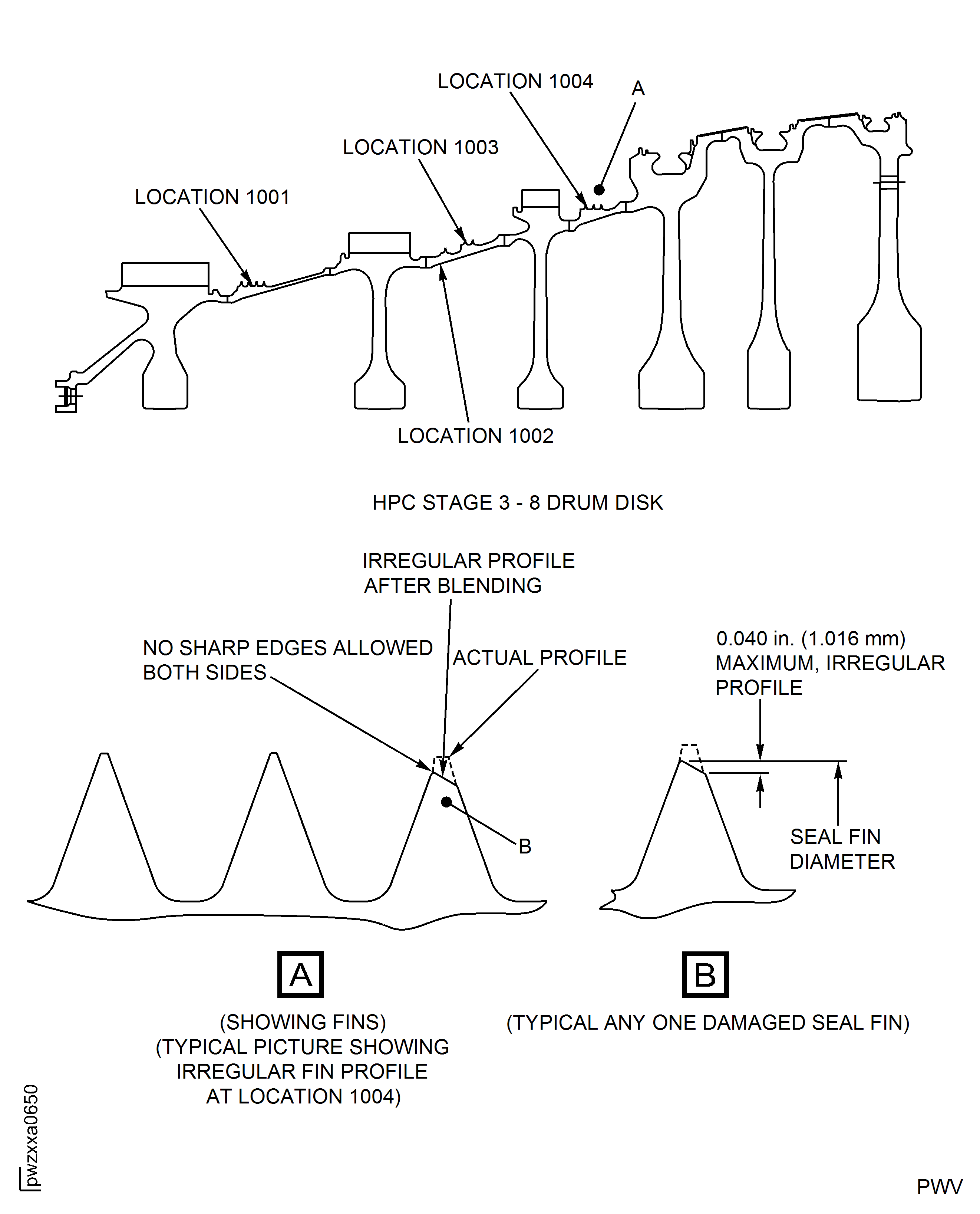 LOCATION 1004

A

LOCATION 1003

LOCATION 1001

LOCATION 1002

HPC STAGE 3 - 8 DRUM DISK

IRREGULAR PROFILE AFTER BLENDING

NO SHARP EDGES ALLOWED BOTH SIDES

ACTUAL PROFILE

0.040 in. (1.016 mm) MAXIMUM, IRREGULAR PROFILE

B

SEAL FIN DIAMETER

A

(SHOWING FINS) (TYPICAL PICTURE SHOWING IRREGULAR FIN PROFILE AT LOCATION 1004)

B

(TYPICAL ANY ONE DAMAGED SEAL FIN)

pwzxxa0650

PWV