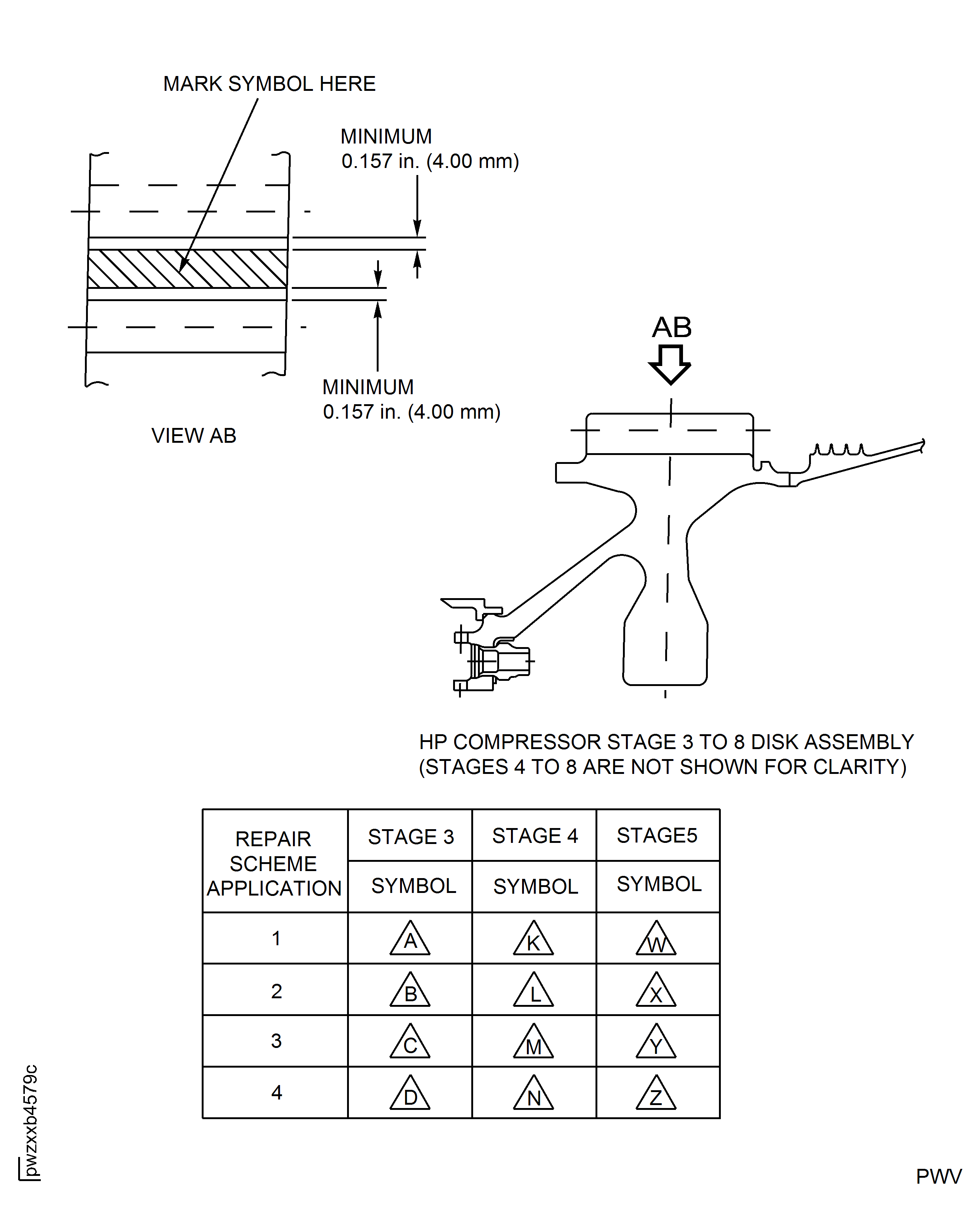 MARK SYMBOL HERE

MINIMUM
0.157 in. (4.00 mm)

MINIMUM
0.157 in. (4.00 mm)

VIEW AB

AB

HP COMPRESSOR STAGE 3 TO 8 DISK ASSEMBLY
(STAGES 4 TO 8 ARE NOT SHOWN FOR CLARITY)

| REPAIR SCHEME APPLICATION | STAGE 3 SYMBOL | STAGE 4 SYMBOL | STAGE5 SYMBOL |
|---|---|---|---|
| 1 | A | K | W |
| 2 | B | L | X |
| 3 | C | M | Y |
| 4 | D | N | Z |

pwzxxb4579c

PWV