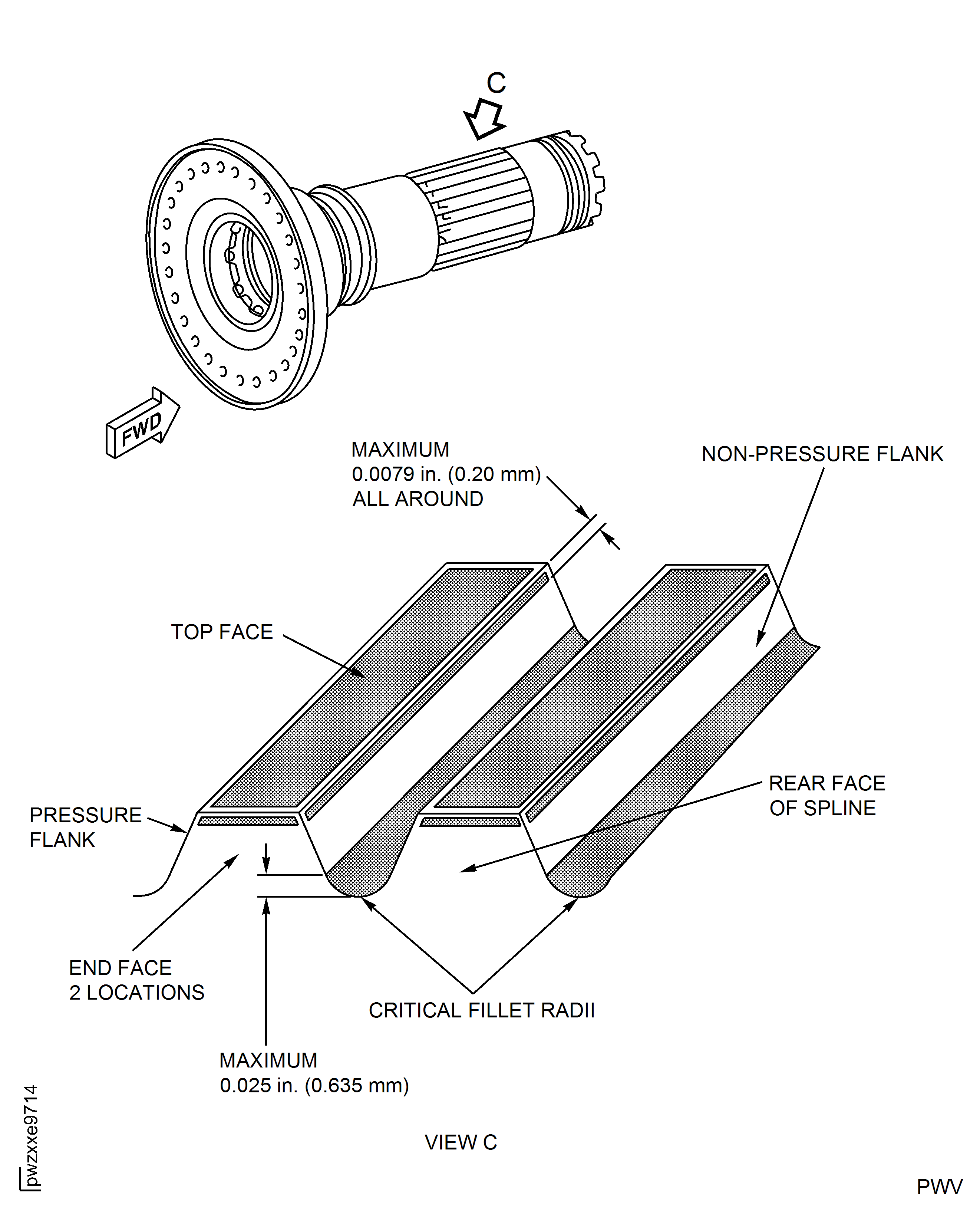 C

FWD

MAXIMUM
0.0079 in. (0.20 mm)
ALL AROUND

NON-PRESSURE FLANK

TOP FACE

PRESSURE
FLANK

REAR FACE
OF SPLINE

END FACE
2 LOCATIONS

CRITICAL FILLET RADII

MAXIMUM
0.025 in. (0.635 mm)

VIEW C

pwzxxe9714

PWV