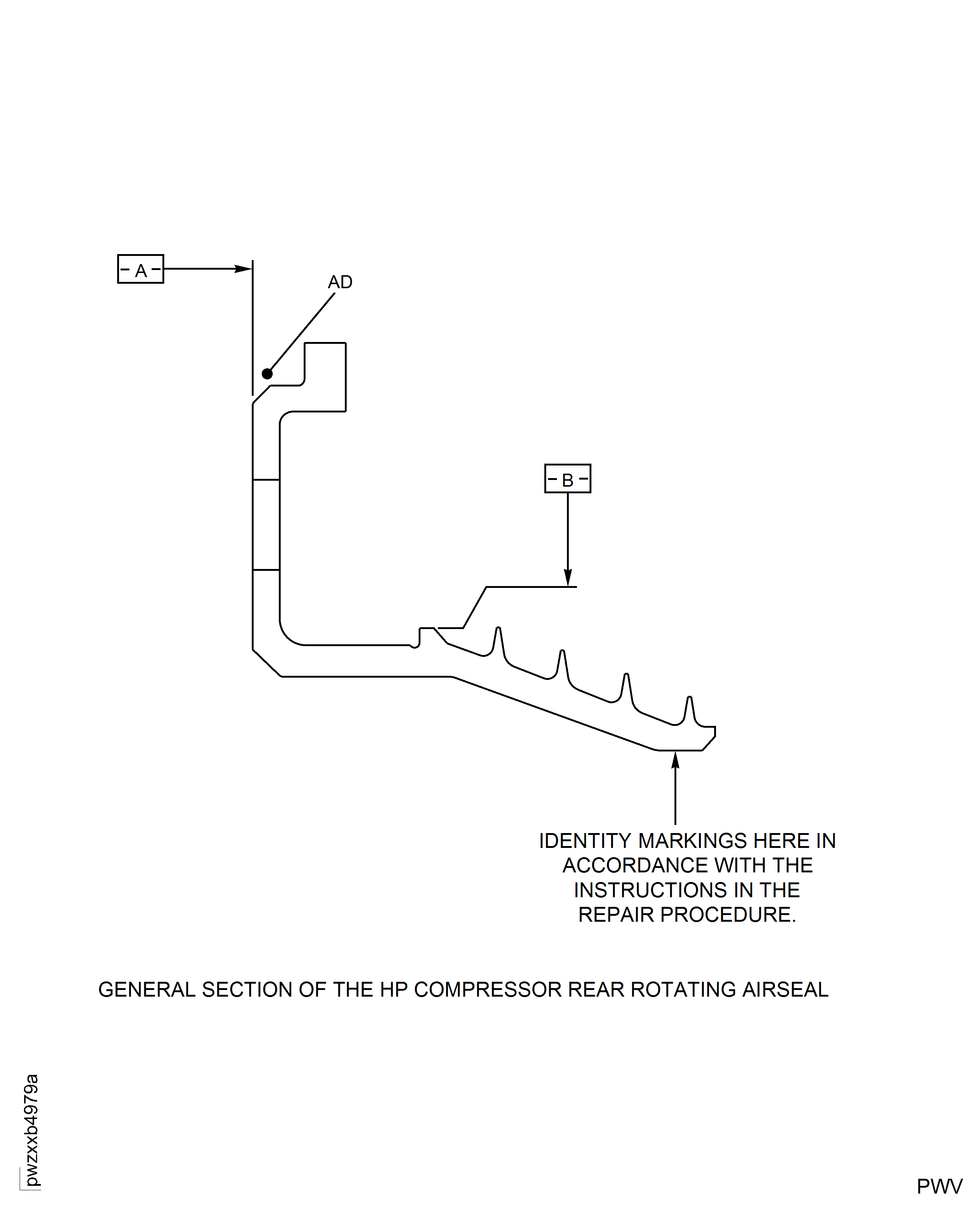 - A -

AD

- B -

IDENTITY MARKINGS HERE IN ACCORDANCE WITH THE INSTRUCTIONS IN THE REPAIR PROCEDURE.

GENERAL SECTION OF THE HP COMPRESSOR REAR ROTATING AIRSEAL

pwzxxb4979a

PWV