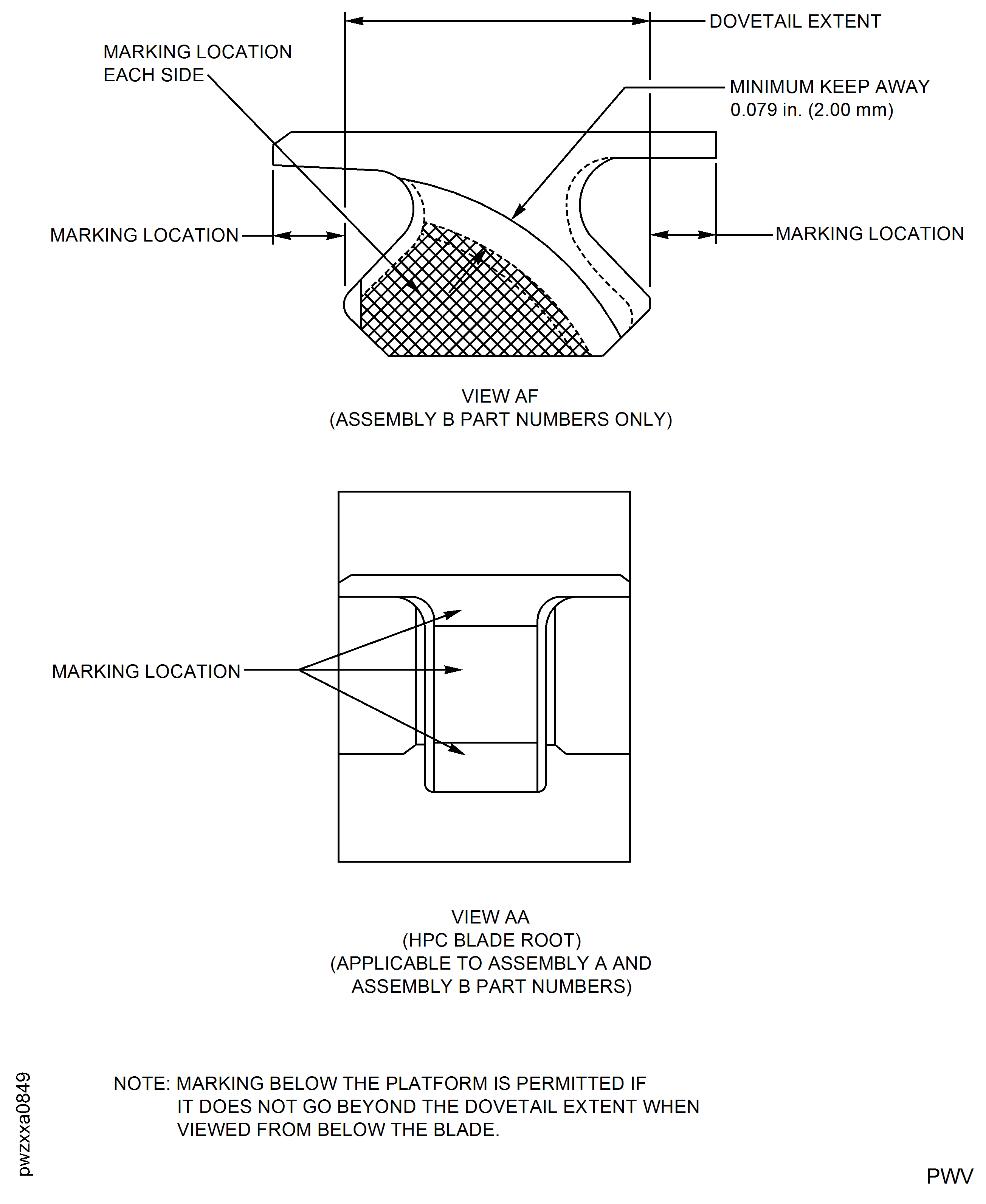 DOVETAIL EXTENT

MARKING LOCATION
EACH SIDE

MINIMUM KEEP AWAY
0.079 in. (2.00 mm)

MARKING LOCATION

MARKING LOCATION

VIEW AF
(ASSEMBLY B PART NUMBERS ONLY)

MARKING LOCATION

VIEW AA
(HPC BLADE ROOT)
(APPLICABLE TO ASSEMBLY A AND ASSEMBLY B PART NUMBERS)

NOTE: MARKING BELOW THE PLATFORM IS PERMITTED IF IT DOES NOT GO BEYOND THE DOVETAIL EXTENT WHEN VIEWED FROM BELOW THE BLADE.

pwzxxa0849

PWV